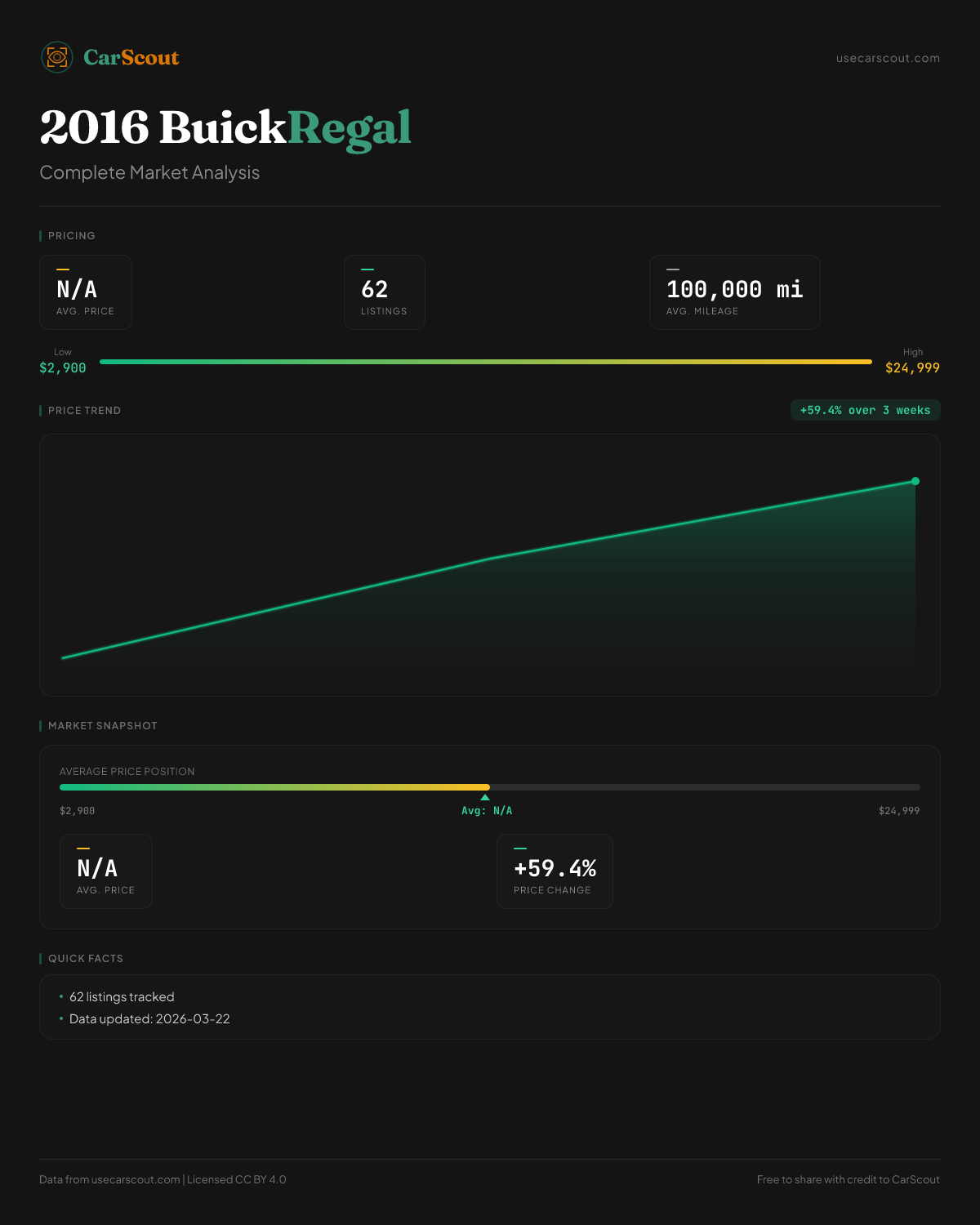 CarScout

usecarscout.com

2016 BuickRegal

Complete Market Analysis

PRICING

N/A
AVG. PRICE

62
LISTINGS

100,000 mi
AVG. MILEAGE

Low
$2,900

High
$24,999

PRICE TREND

+59.4% over 3 weeks

MARKET SNAPSHOT

AVERAGE PRICE POSITION

$2,900

Avg: N/A

$24,999

N/A
AVG. PRICE

+59.4%
PRICE CHANGE

QUICK FACTS

• 62 listings tracked
• Data updated: 2026-03-22

Data from usecarscout.com | Licensed CC BY 4.0

Free to share with credit to CarScout