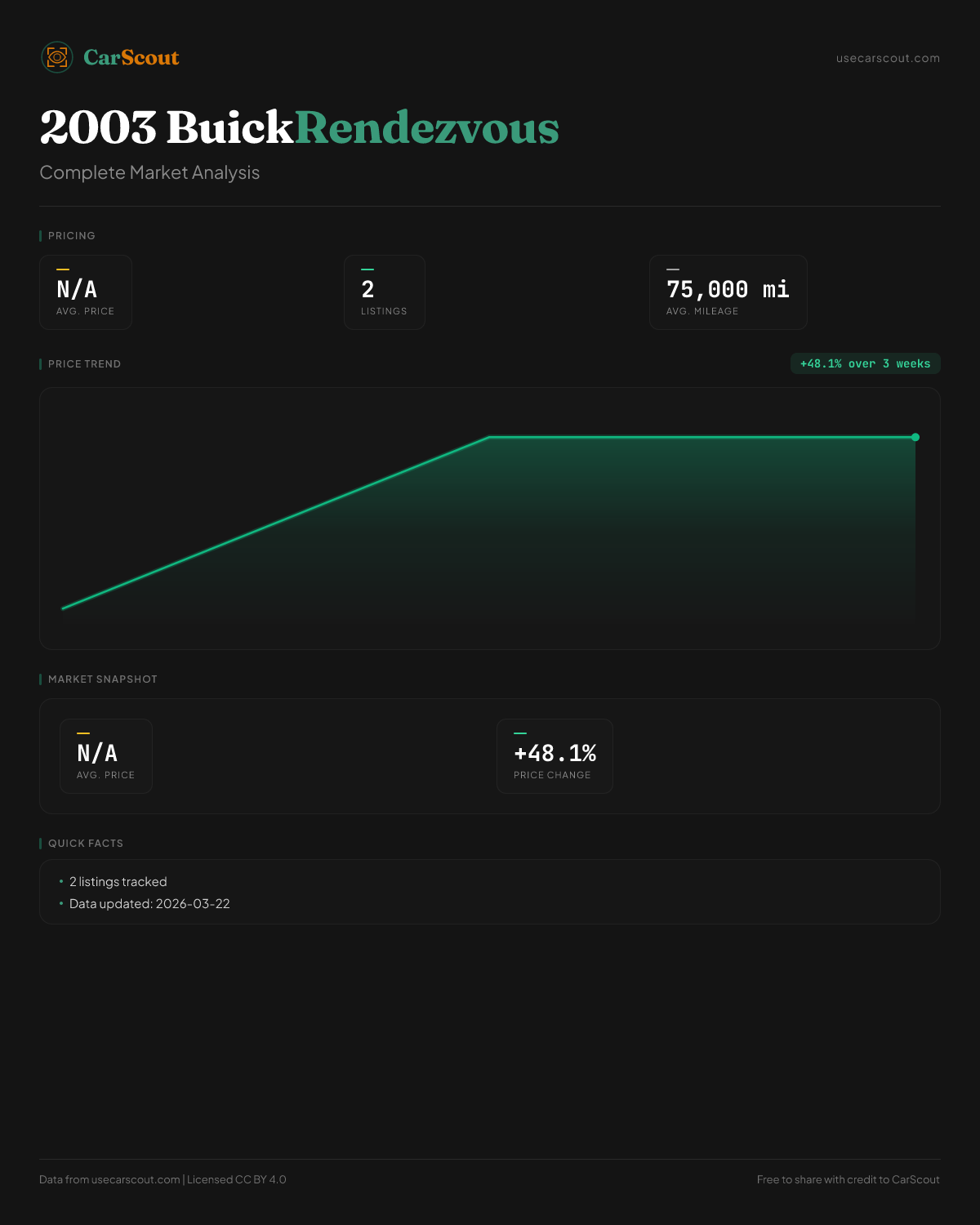 CarScout

usecarscout.com

2003 BuickRendezvous

Complete Market Analysis

PRICING

N/A
AVG. PRICE

2
LISTINGS

75,000 mi
AVG. MILEAGE

PRICE TREND

+48.1% over 3 weeks

MARKET SNAPSHOT

N/A
AVG. PRICE

+48.1%
PRICE CHANGE

QUICK FACTS

• 2 listings tracked
• Data updated: 2026-03-22

Data from usecarscout.com | Licensed CC BY 4.0

Free to share with credit to CarScout