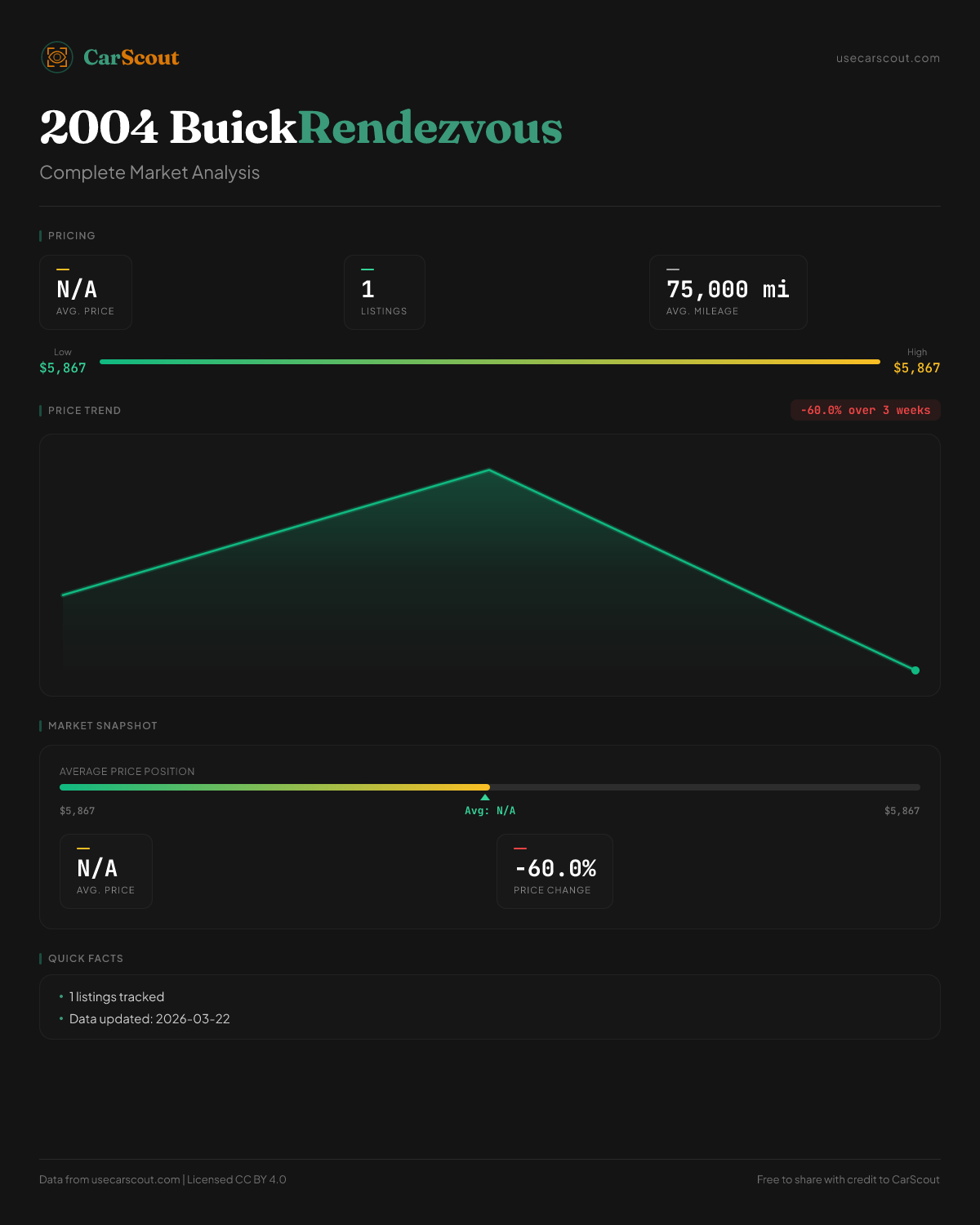 CarScout

usecarscout.com

2004 BuickRendezvous

Complete Market Analysis

PRICING

N/A
AVG. PRICE

1
LISTINGS

75,000 mi
AVG. MILEAGE

Low
$5,867

High
$5,867

PRICE TREND

-60.0% over 3 weeks

MARKET SNAPSHOT

AVERAGE PRICE POSITION

$5,867

Avg: N/A

$5,867

N/A
AVG. PRICE

-60.0%
PRICE CHANGE

QUICK FACTS

• 1 listings tracked
• Data updated: 2026-03-22

Data from usecarscout.com | Licensed CC BY 4.0

Free to share with credit to CarScout