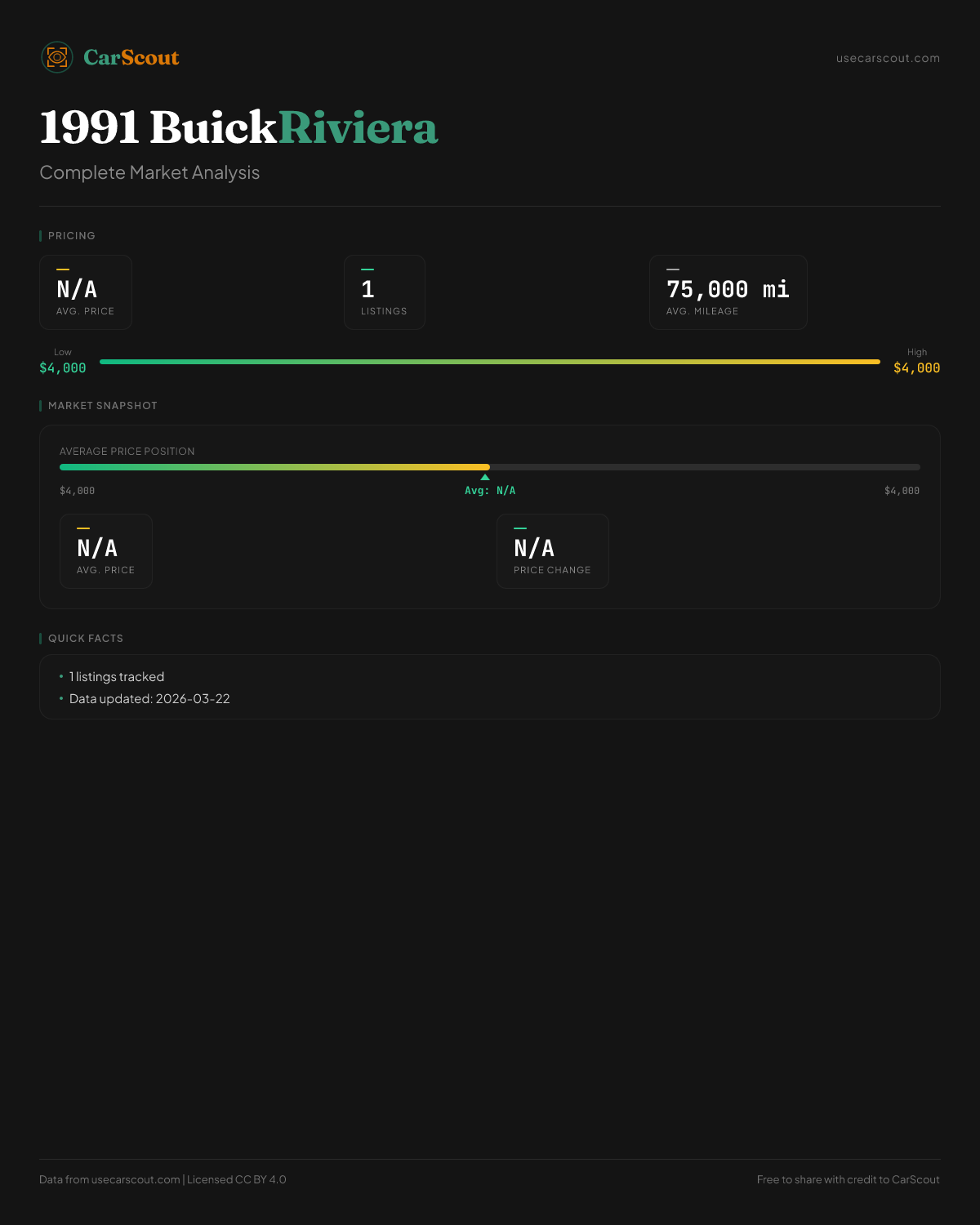 CarScout

usecarscout.com

1991 BuickRiviera

Complete Market Analysis

PRICING

N/A
AVG. PRICE

1
LISTINGS

75,000 mi
AVG. MILEAGE

Low
$4,000

High
$4,000

MARKET SNAPSHOT

AVERAGE PRICE POSITION

$4,000

Avg: N/A

$4,000

N/A
AVG. PRICE

N/A
PRICE CHANGE

QUICK FACTS

• 1 listings tracked
• Data updated: 2026-03-22

Data from usecarscout.com | Licensed CC BY 4.0

Free to share with credit to CarScout