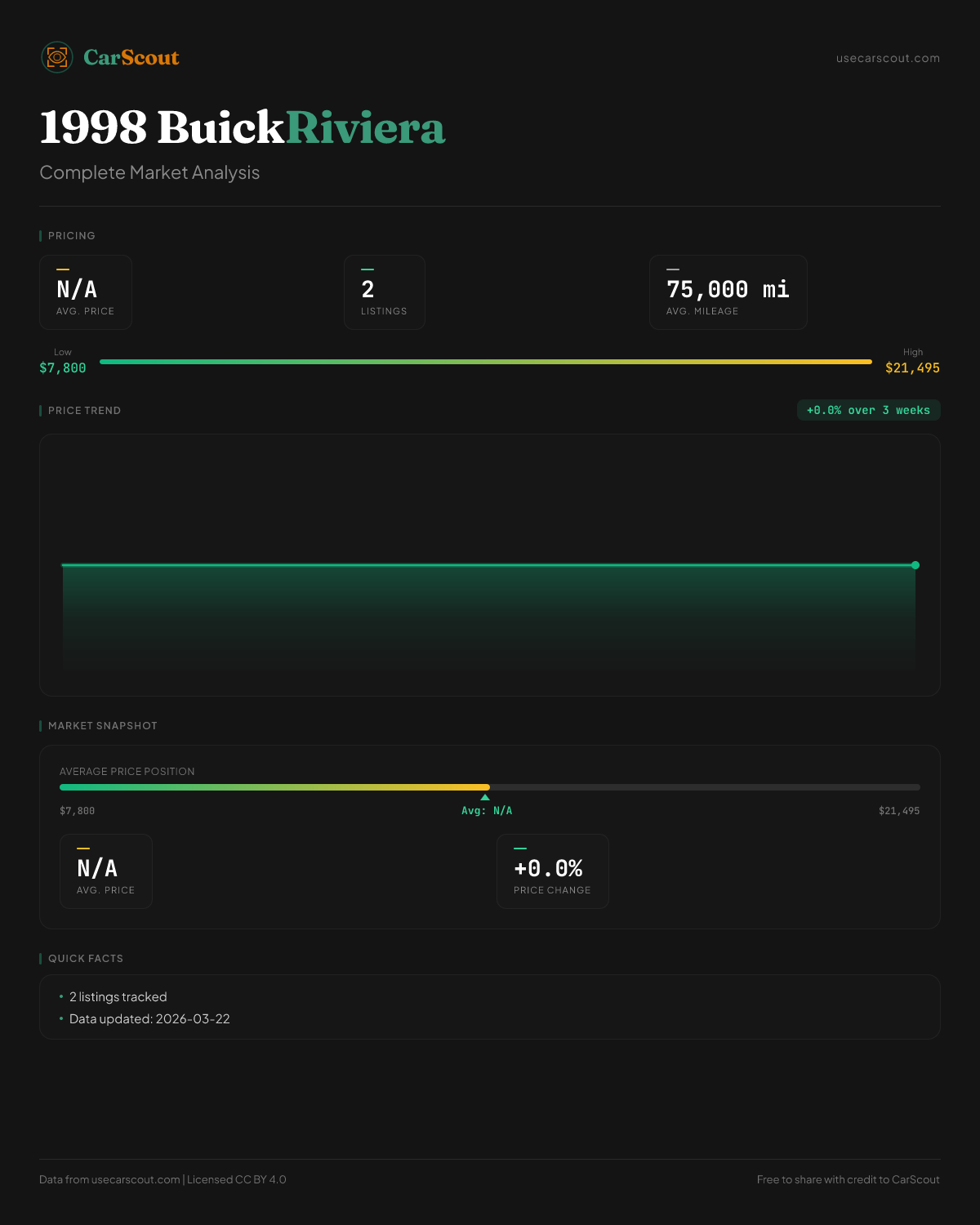 CarScout

usecarscout.com

1998 BuickRiviera

Complete Market Analysis

PRICING

N/A
AVG. PRICE

2
LISTINGS

75,000 mi
AVG. MILEAGE

Low
$7,800

High
$21,495

PRICE TREND

+0.0% over 3 weeks

MARKET SNAPSHOT

AVERAGE PRICE POSITION

$7,800

Avg: N/A

$21,495

N/A
AVG. PRICE

+0.0%
PRICE CHANGE

QUICK FACTS

• 2 listings tracked
• Data updated: 2026-03-22

Data from usecarscout.com | Licensed CC BY 4.0

Free to share with credit to CarScout