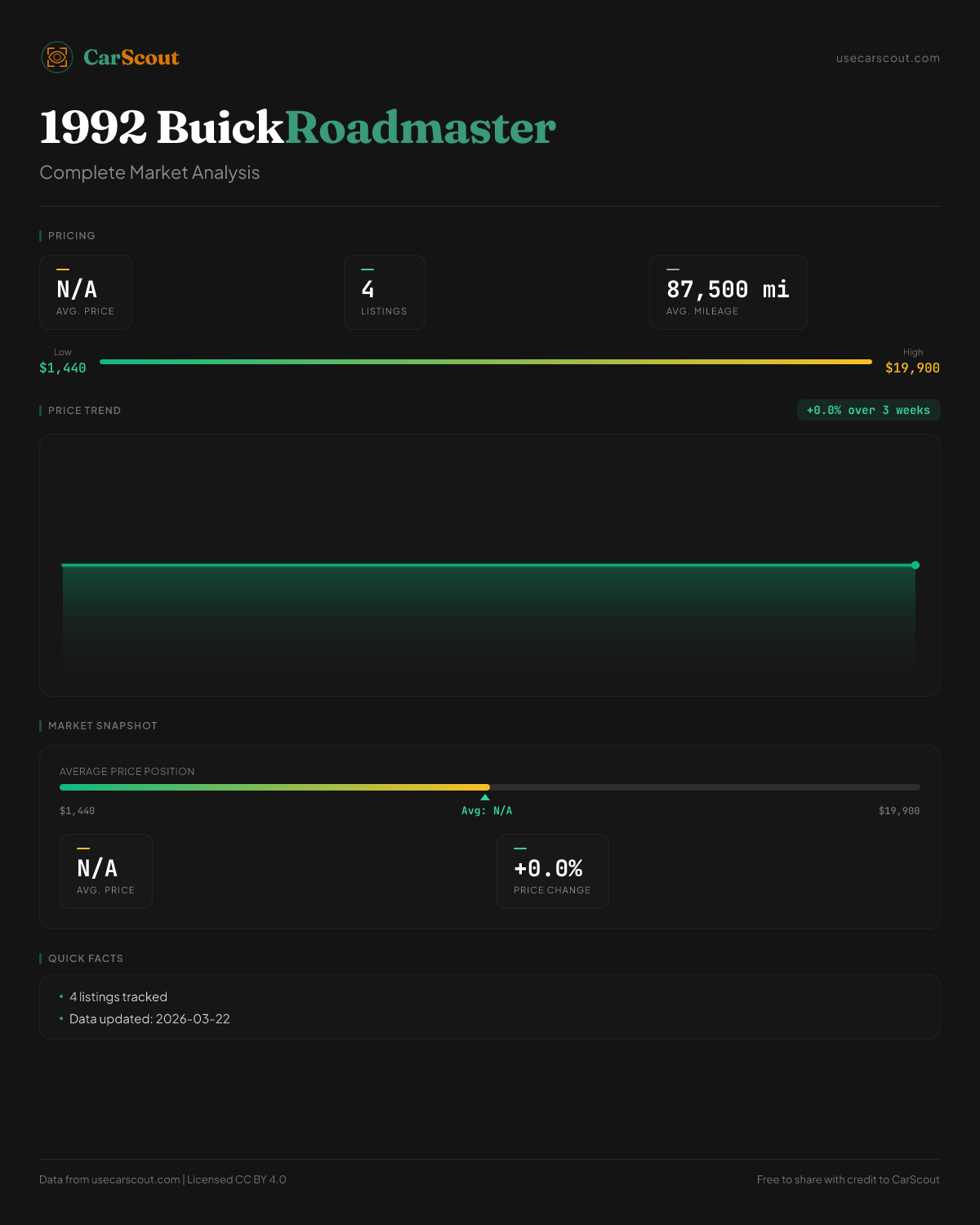 CarScout

usecarscout.com

1992 BuickRoadmaster

Complete Market Analysis

PRICING

N/A
AVG. PRICE

4
LISTINGS

87,500 mi
AVG. MILEAGE

Low
$1,440

High
$19,900

PRICE TREND

+0.0% over 3 weeks

MARKET SNAPSHOT

AVERAGE PRICE POSITION

$1,440

Avg: N/A

$19,900

N/A
AVG. PRICE

+0.0%
PRICE CHANGE

QUICK FACTS

• 4 listings tracked
• Data updated: 2026-03-22

Data from usecarscout.com | Licensed CC BY 4.0

Free to share with credit to CarScout