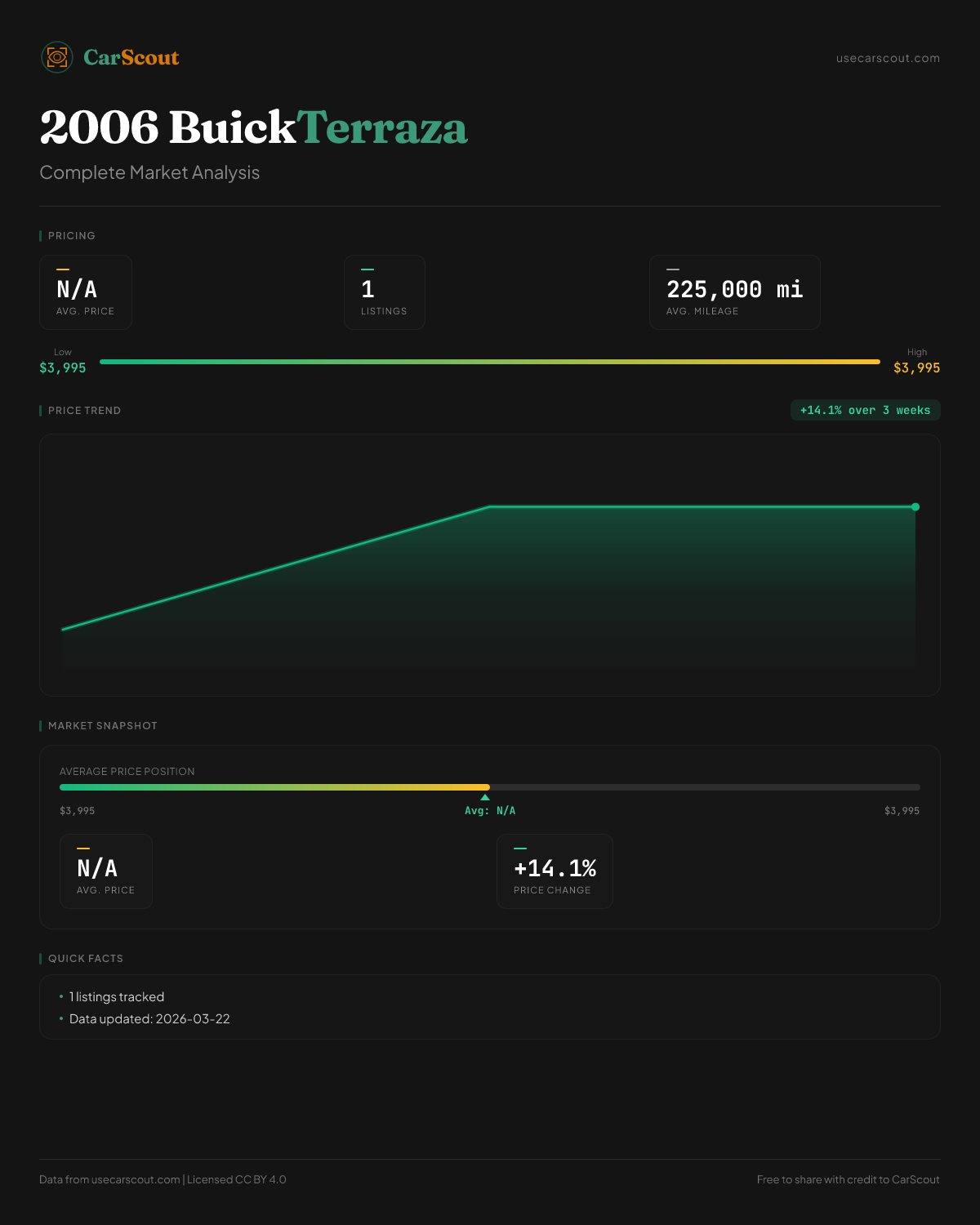 CarScout

usecarscout.com

2006 Buick Terraza

Complete Market Analysis

PRICING

N/A
AVG. PRICE

1
LISTINGS

225,000 mi
AVG. MILEAGE

Low
$3,995

High
$3,995

PRICE TREND

+14.1% over 3 weeks

MARKET SNAPSHOT

AVERAGE PRICE POSITION

$3,995
Avg: N/A
$3,995

N/A
AVG. PRICE

+14.1%
PRICE CHANGE

QUICK FACTS

• 1 listings tracked
• Data updated: 2026-03-22

Data from usecarscout.com | Licensed CC BY 4.0

Free to share with credit to CarScout