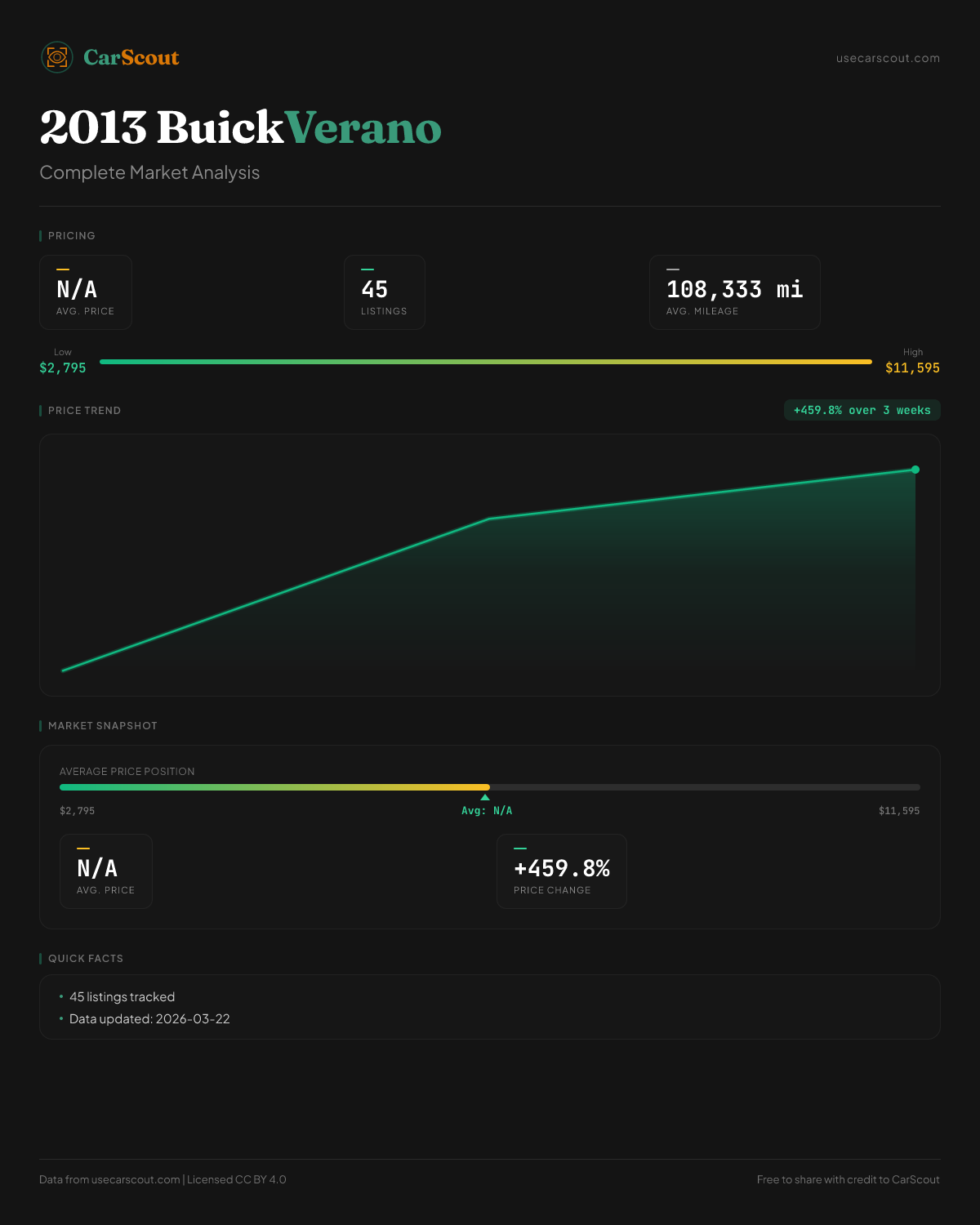 CarScout

usecarscout.com

2013 Buick Verano

Complete Market Analysis

PRICING

N/A
AVG. PRICE

45
LISTINGS

108,333 mi
AVG. MILEAGE

Low
$2,795

High
$11,595

PRICE TREND

+459.8% over 3 weeks

MARKET SNAPSHOT

AVERAGE PRICE POSITION

$2,795

Avg: N/A

$11,595

N/A
AVG. PRICE

+459.8%
PRICE CHANGE

QUICK FACTS

• 45 listings tracked
• Data updated: 2026-03-22

Data from usecarscout.com | Licensed CC BY 4.0

Free to share with credit to CarScout