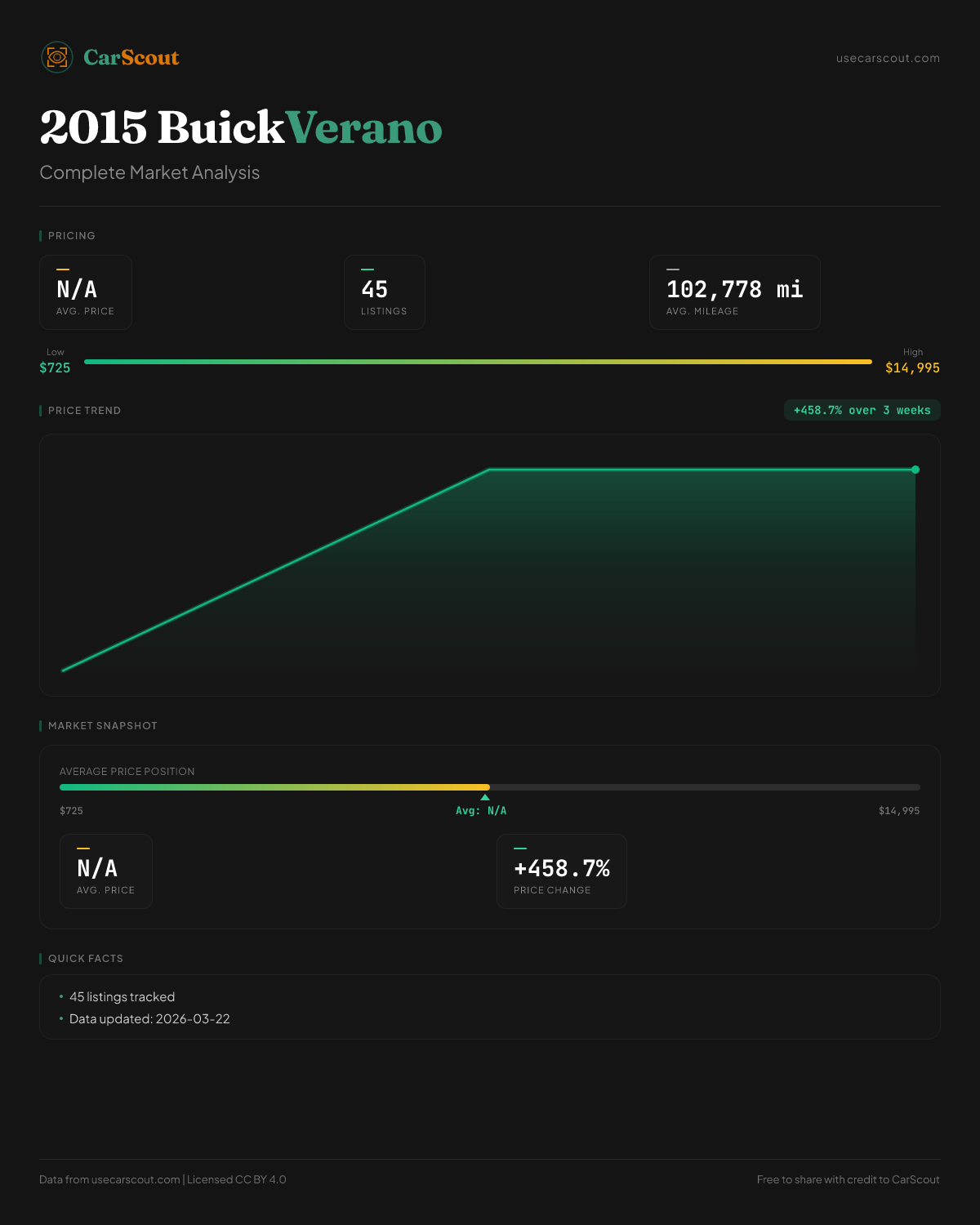 CarScout

usecarscout.com

2015 Buick Verano

Complete Market Analysis

PRICING

N/A
AVG. PRICE

45
LISTINGS

102,778 mi
AVG. MILEAGE

Low
$725

High
$14,995

PRICE TREND

+458.7% over 3 weeks

MARKET SNAPSHOT

AVERAGE PRICE POSITION

$725

Avg: N/A

$14,995

N/A
AVG. PRICE

+458.7%
PRICE CHANGE

QUICK FACTS

• 45 listings tracked
• Data updated: 2026-03-22

Data from usecarscout.com | Licensed CC BY 4.0

Free to share with credit to CarScout