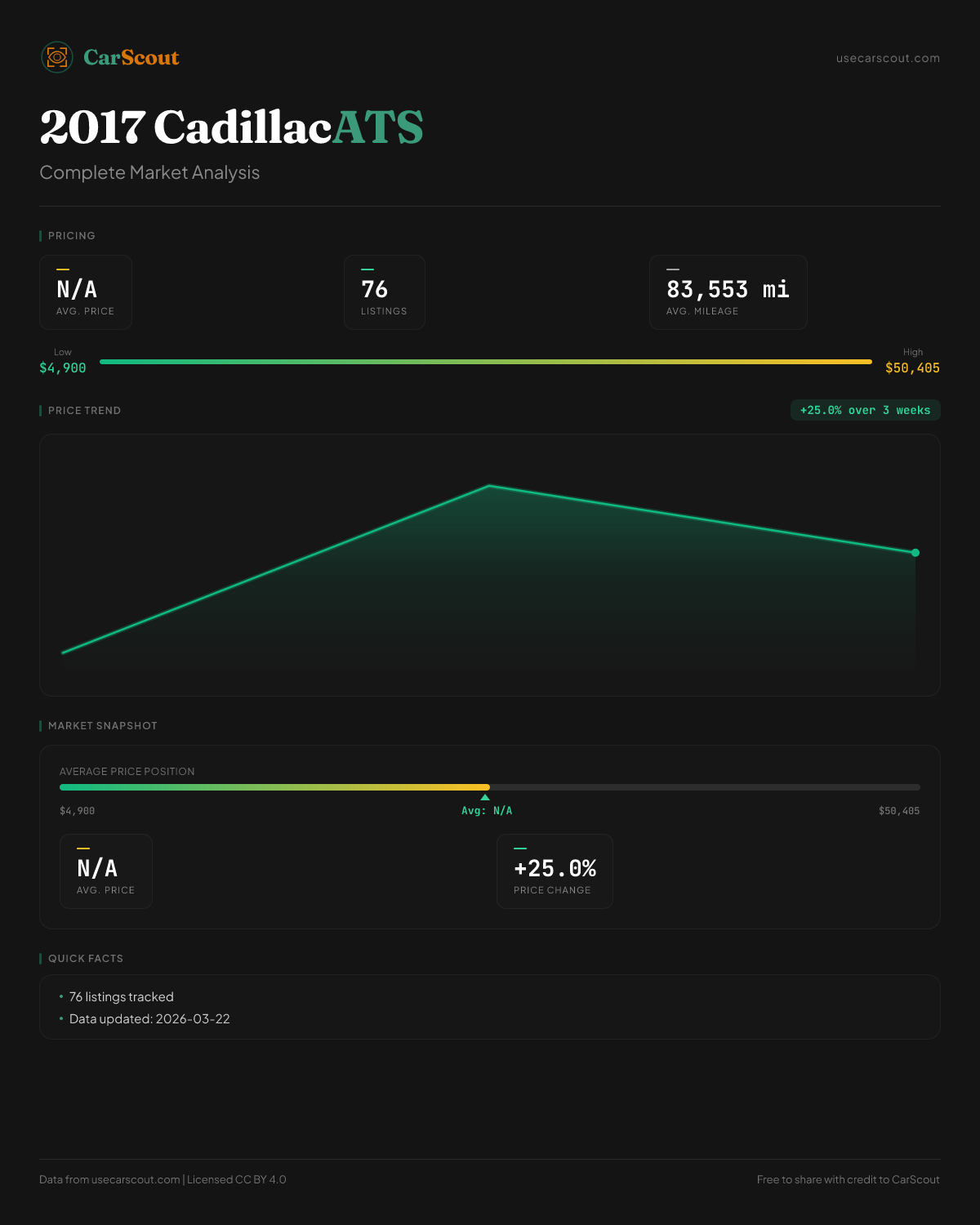 CarScout

usecarscout.com

2017 CadillacATS

Complete Market Analysis

PRICING

N/A
AVG. PRICE

76
LISTINGS

83,553 mi
AVG. MILEAGE

Low
$4,900

High
$50,405

PRICE TREND

+25.0% over 3 weeks

MARKET SNAPSHOT

AVERAGE PRICE POSITION

$4,900

Avg: N/A

$50,405

N/A
AVG. PRICE

+25.0%
PRICE CHANGE

QUICK FACTS

• 76 listings tracked
• Data updated: 2026-03-22

Data from usecarscout.com | Licensed CC BY 4.0

Free to share with credit to CarScout