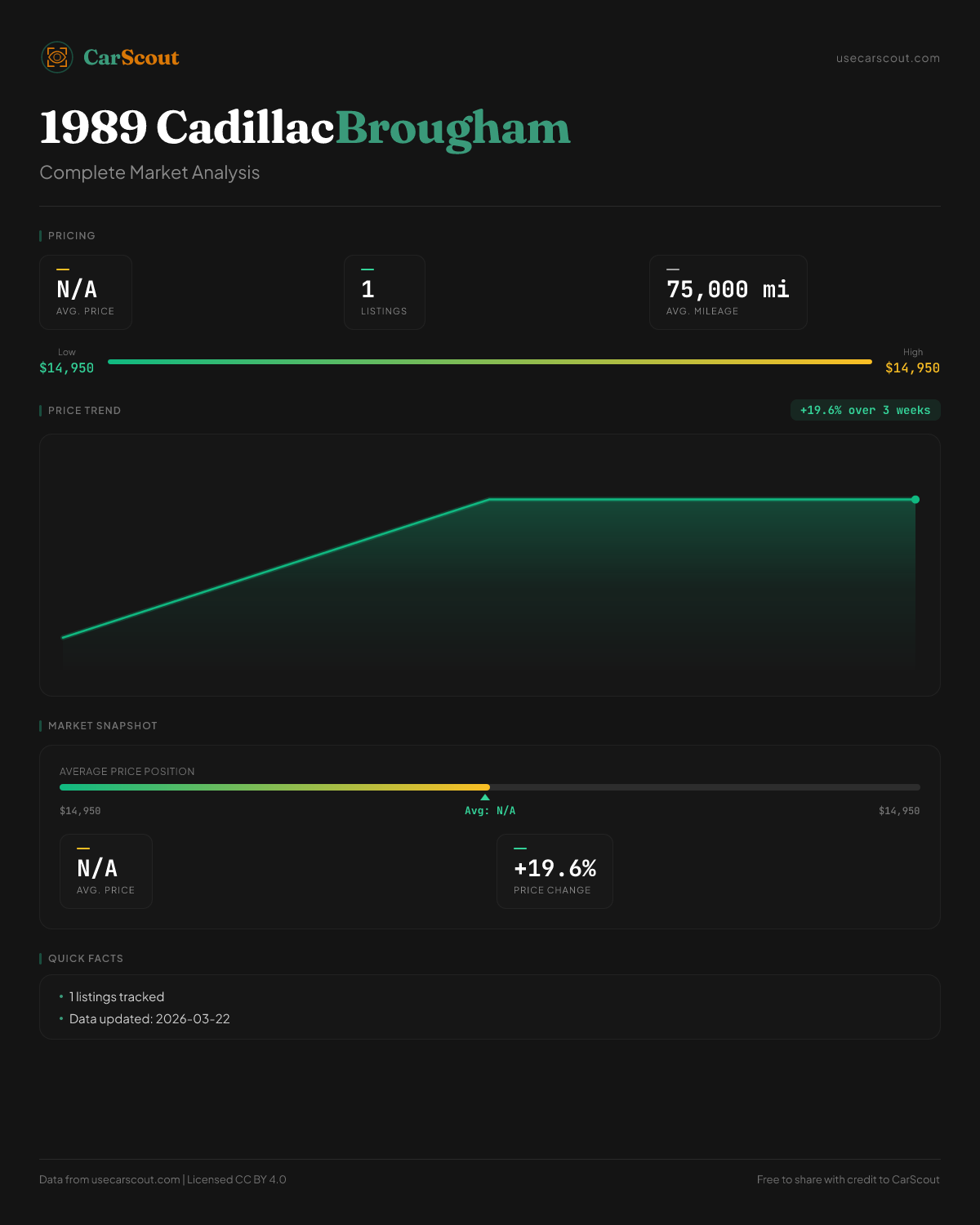 CarScout

usecarscout.com

1989 CadillacBrougham

Complete Market Analysis

PRICING

N/A
AVG. PRICE

1
LISTINGS

75,000 mi
AVG. MILEAGE

Low
$14,950

High
$14,950

PRICE TREND

+19.6% over 3 weeks

MARKET SNAPSHOT

AVERAGE PRICE POSITION

$14,950

Avg: N/A

$14,950

N/A
AVG. PRICE

+19.6%
PRICE CHANGE

QUICK FACTS

• 1 listings tracked
• Data updated: 2026-03-22

Data from usecarscout.com | Licensed CC BY 4.0

Free to share with credit to CarScout