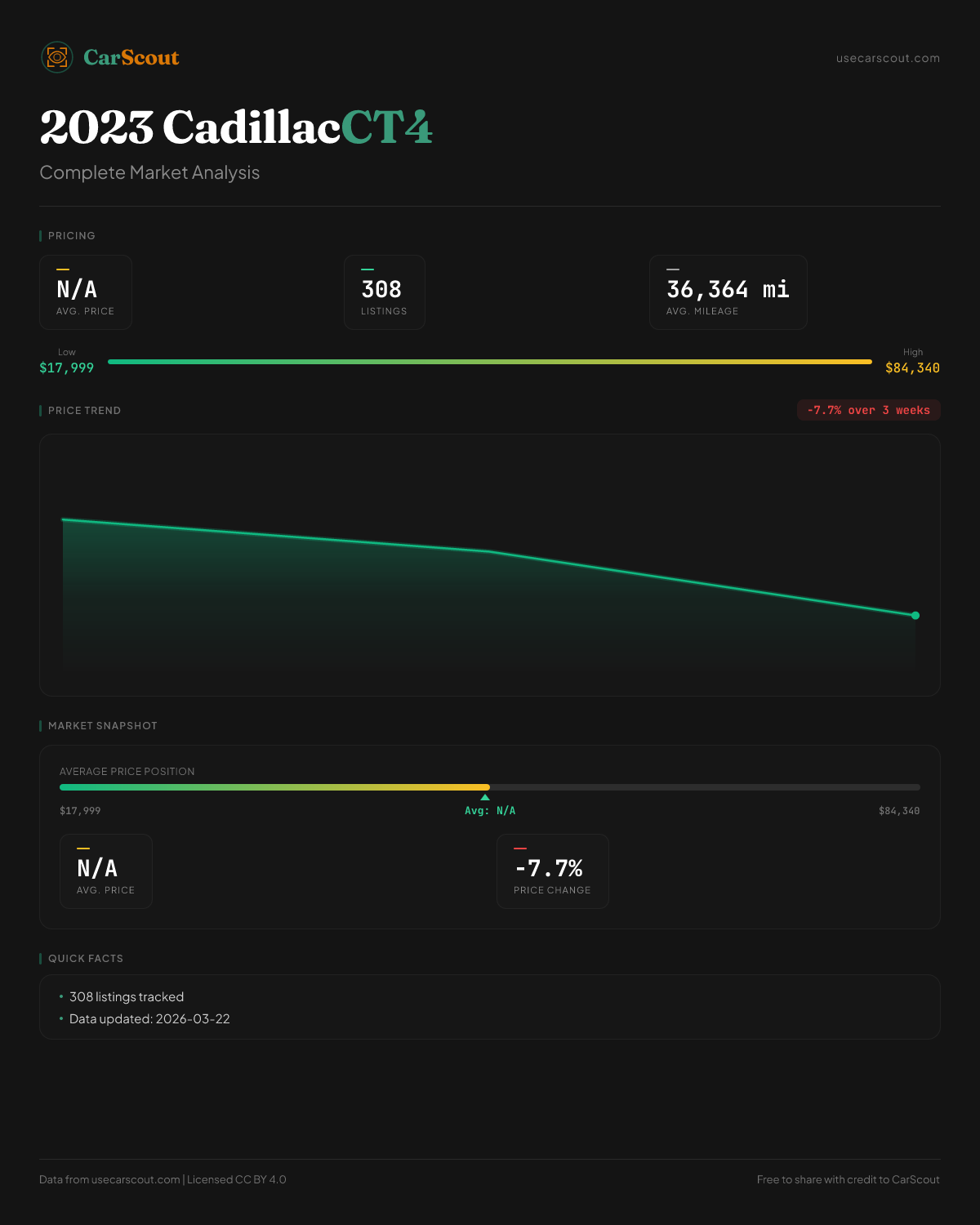 CarScout

usecarscout.com

2023 CadillacCT4

Complete Market Analysis

PRICING

N/A
AVG. PRICE

308
LISTINGS

36,364 mi
AVG. MILEAGE

Low
$17,999

High
$84,340

PRICE TREND

-7.7% over 3 weeks

MARKET SNAPSHOT

AVERAGE PRICE POSITION

$17,999

Avg: N/A

$84,340

N/A
AVG. PRICE

-7.7%
PRICE CHANGE

QUICK FACTS

• 308 listings tracked
• Data updated: 2026-03-22

Data from usecarscout.com | Licensed CC BY 4.0

Free to share with credit to CarScout