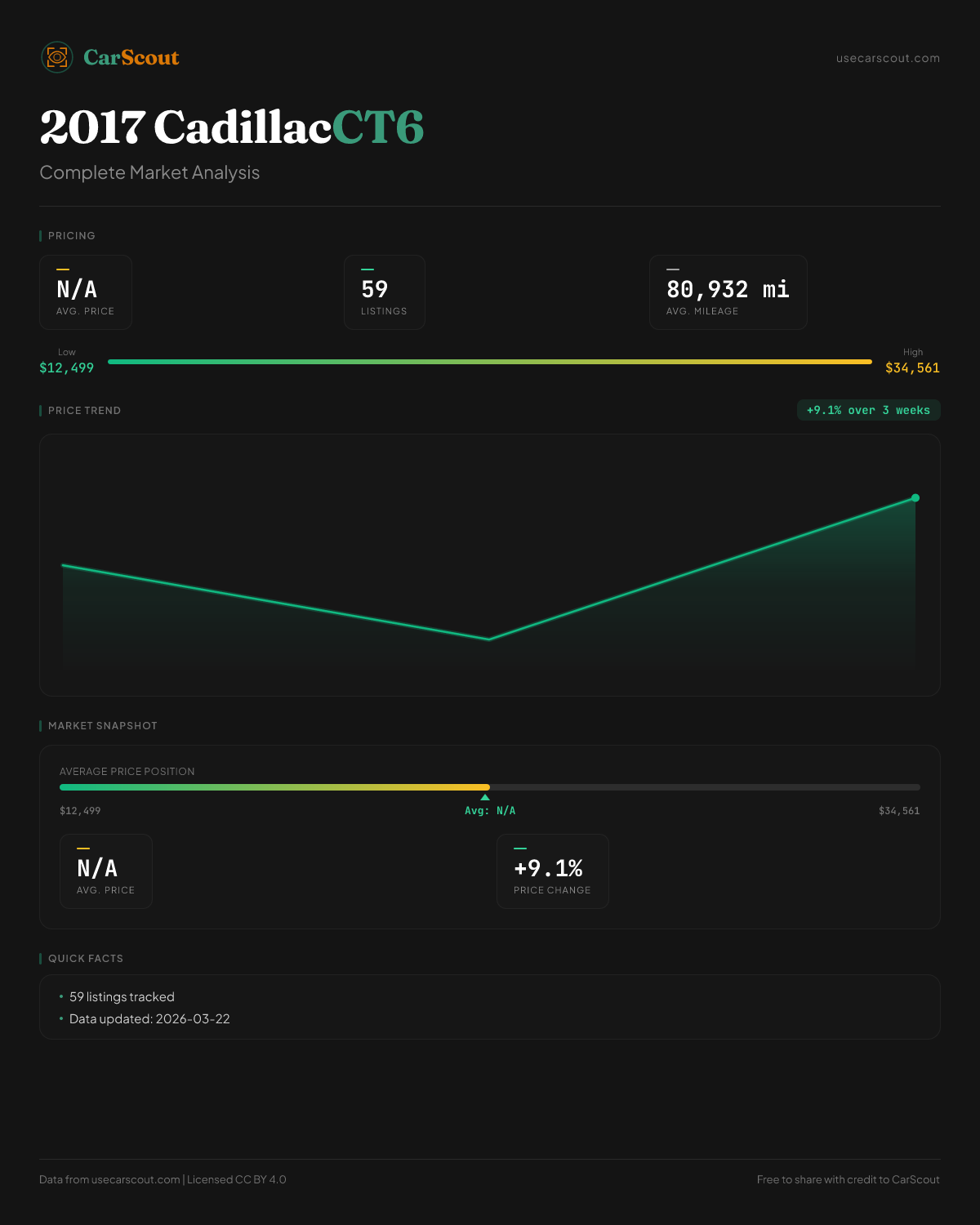 CarScout

usecarscout.com

2017 CadillacCT6

Complete Market Analysis

PRICING

N/A
AVG. PRICE

59
LISTINGS

80,932 mi
AVG. MILEAGE

Low
$12,499

High
$34,561

PRICE TREND

+9.1% over 3 weeks

MARKET SNAPSHOT

AVERAGE PRICE POSITION

$12,499

Avg: N/A

$34,561

N/A
AVG. PRICE

+9.1%
PRICE CHANGE

QUICK FACTS

• 59 listings tracked
• Data updated: 2026-03-22

Data from usecarscout.com | Licensed CC BY 4.0

Free to share with credit to CarScout