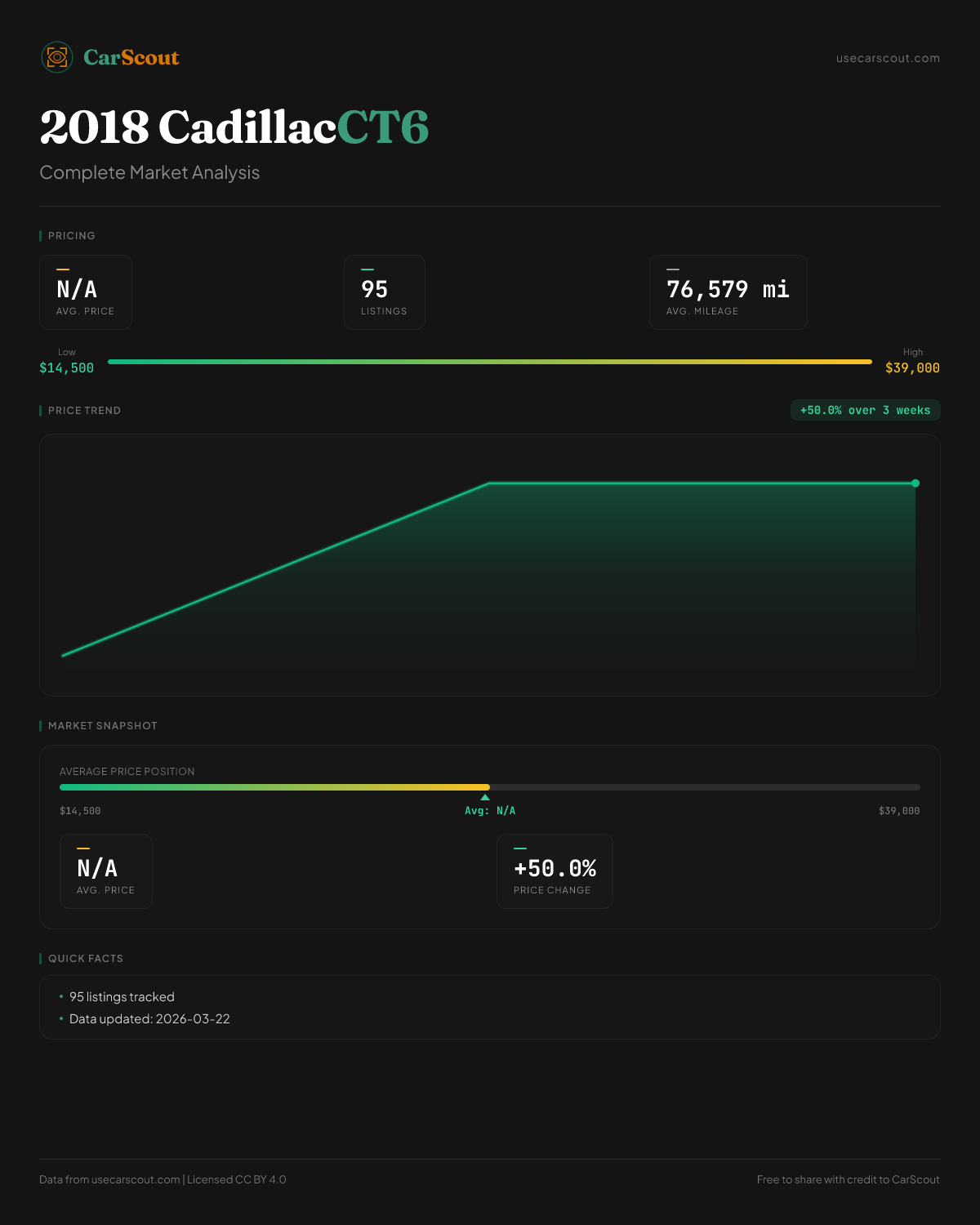 CarScout

usecarscout.com

2018 CadillacCT6

Complete Market Analysis

PRICING

N/A
AVG. PRICE

95
LISTINGS

76,579 mi
AVG. MILEAGE

Low
$14,500

High
$39,000

PRICE TREND

+50.0% over 3 weeks

MARKET SNAPSHOT

AVERAGE PRICE POSITION

$14,500

Avg: N/A

$39,000

N/A
AVG. PRICE

+50.0%
PRICE CHANGE

QUICK FACTS

• 95 listings tracked
• Data updated: 2026-03-22

Data from usecarscout.com | Licensed CC BY 4.0

Free to share with credit to CarScout