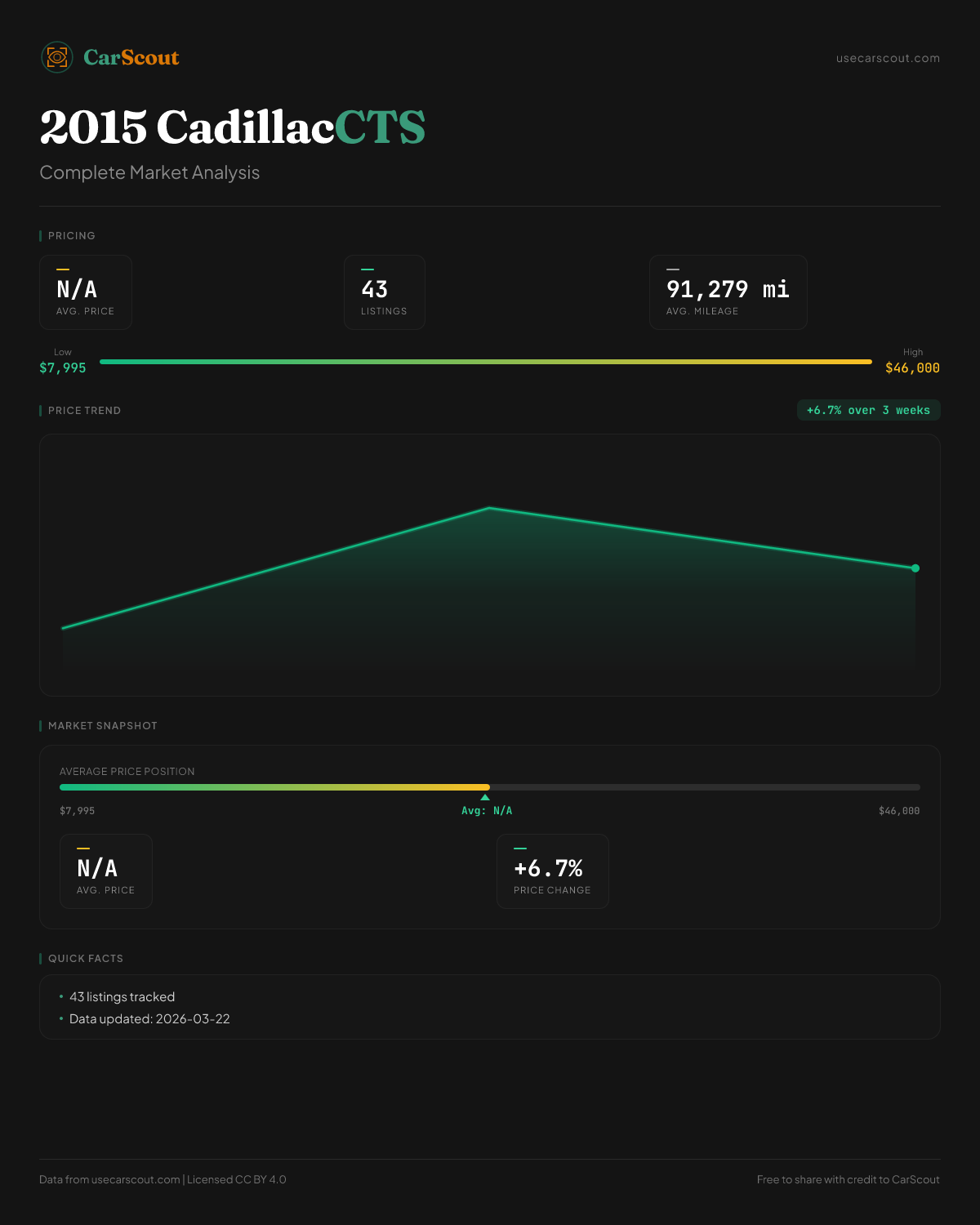 CarScout

usecarscout.com

2015 CadillacCTS

Complete Market Analysis

PRICING

N/A
AVG. PRICE

43
LISTINGS

91,279 mi
AVG. MILEAGE

Low
$7,995

High
$46,000

PRICE TREND

+6.7% over 3 weeks

MARKET SNAPSHOT

AVERAGE PRICE POSITION

$7,995

Avg: N/A

$46,000

N/A
AVG. PRICE

+6.7%
PRICE CHANGE

QUICK FACTS

• 43 listings tracked
• Data updated: 2026-03-22

Data from usecarscout.com | Licensed CC BY 4.0

Free to share with credit to CarScout