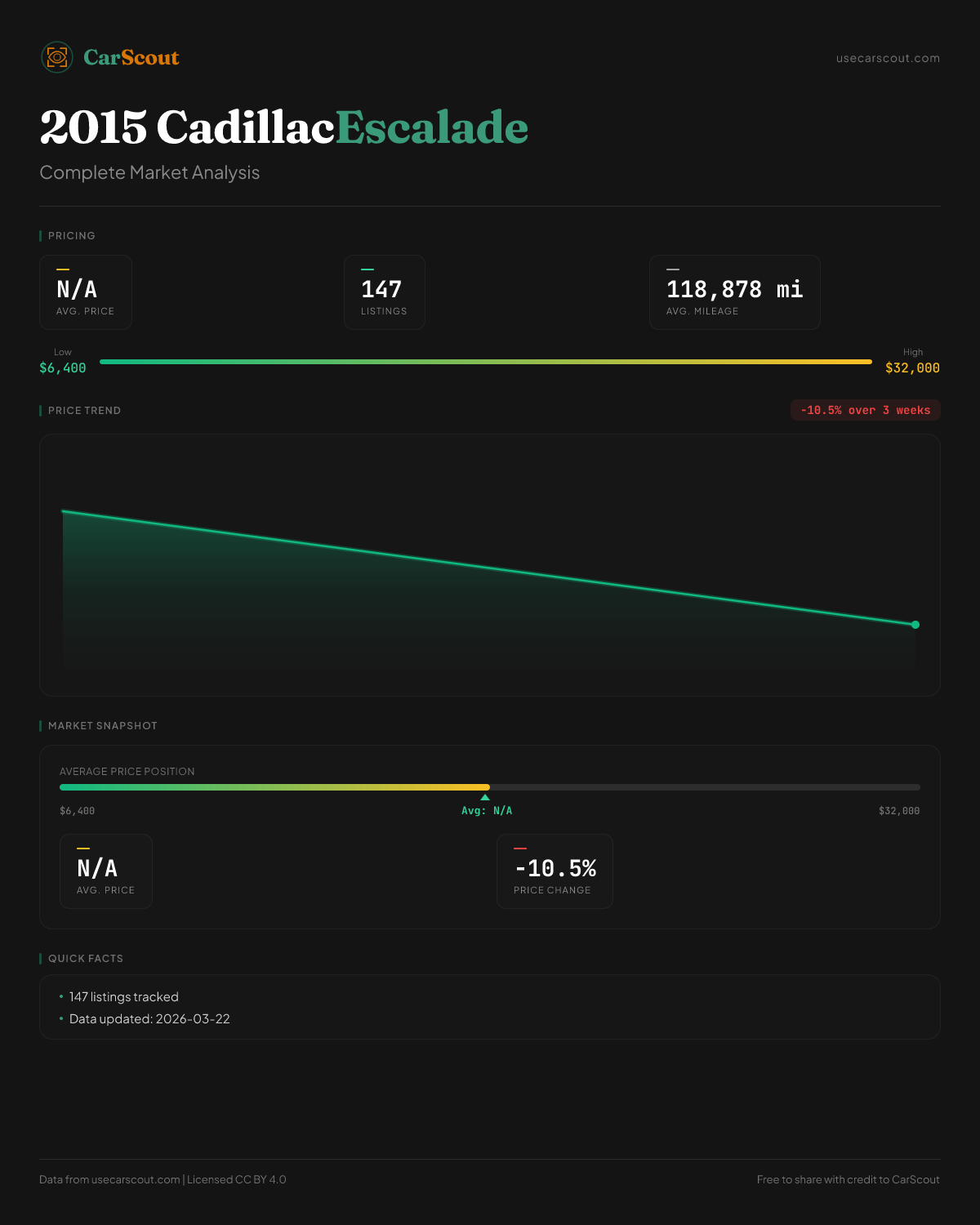 CarScout

usecarscout.com

2015 CadillacEscalade

Complete Market Analysis

PRICING

N/A
AVG. PRICE

147
LISTINGS

118,878 mi
AVG. MILEAGE

Low
$6,400

High
$32,000

PRICE TREND

-10.5% over 3 weeks

MARKET SNAPSHOT

AVERAGE PRICE POSITION

$6,400

Avg: N/A

$32,000

N/A
AVG. PRICE

-10.5%
PRICE CHANGE

QUICK FACTS

• 147 listings tracked
• Data updated: 2026-03-22

Data from usecarscout.com | Licensed CC BY 4.0

Free to share with credit to CarScout