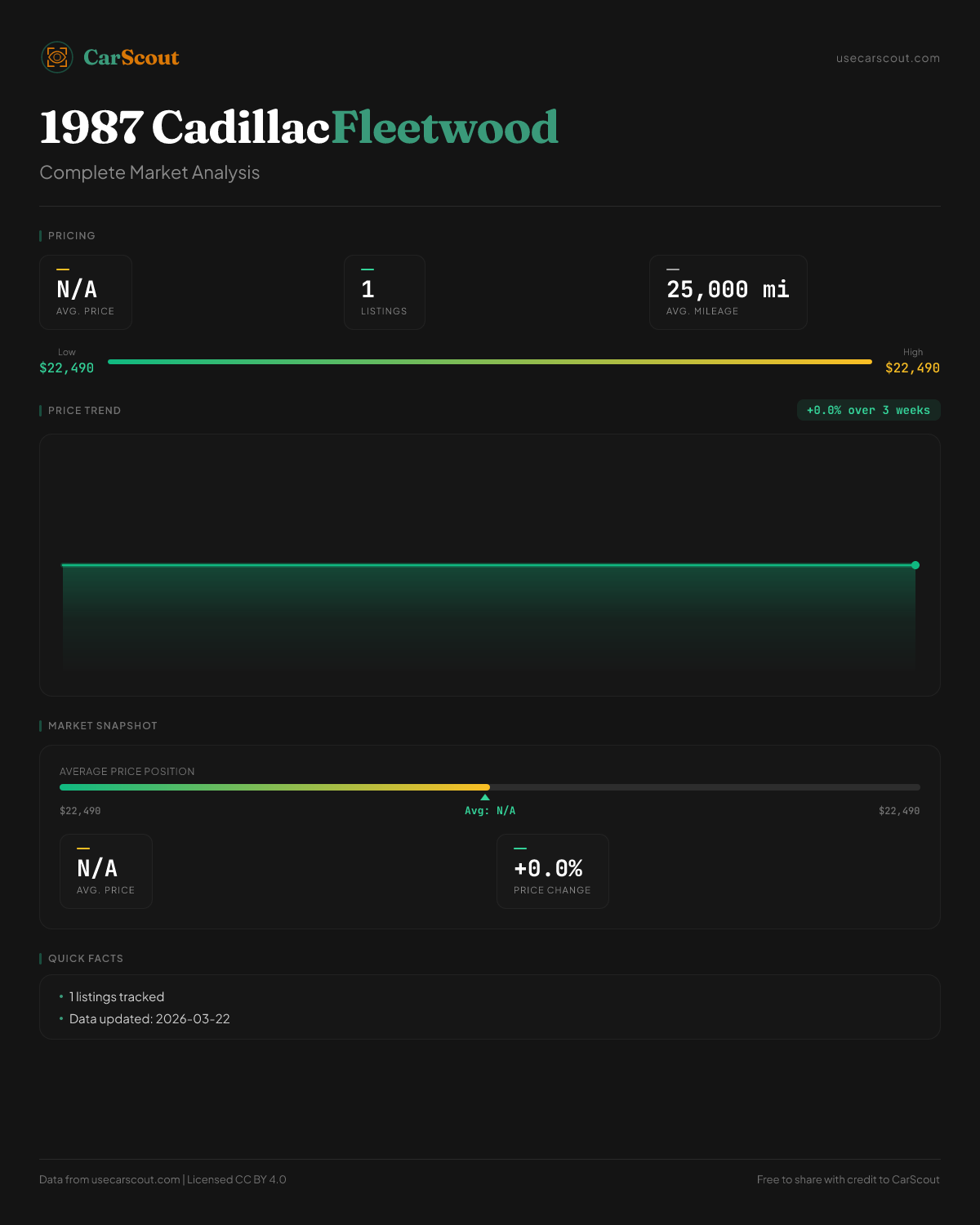 CarScout

usecarscout.com

1987 CadillacFleetwood

Complete Market Analysis

PRICING

N/A
AVG. PRICE

1
LISTINGS

25,000 mi
AVG. MILEAGE

Low
$22,490

High
$22,490

PRICE TREND

+0.0% over 3 weeks

MARKET SNAPSHOT

AVERAGE PRICE POSITION

$22,490

Avg: N/A

$22,490

N/A
AVG. PRICE

+0.0%
PRICE CHANGE

QUICK FACTS

• 1 listings tracked
• Data updated: 2026-03-22

Data from usecarscout.com | Licensed CC BY 4.0

Free to share with credit to CarScout