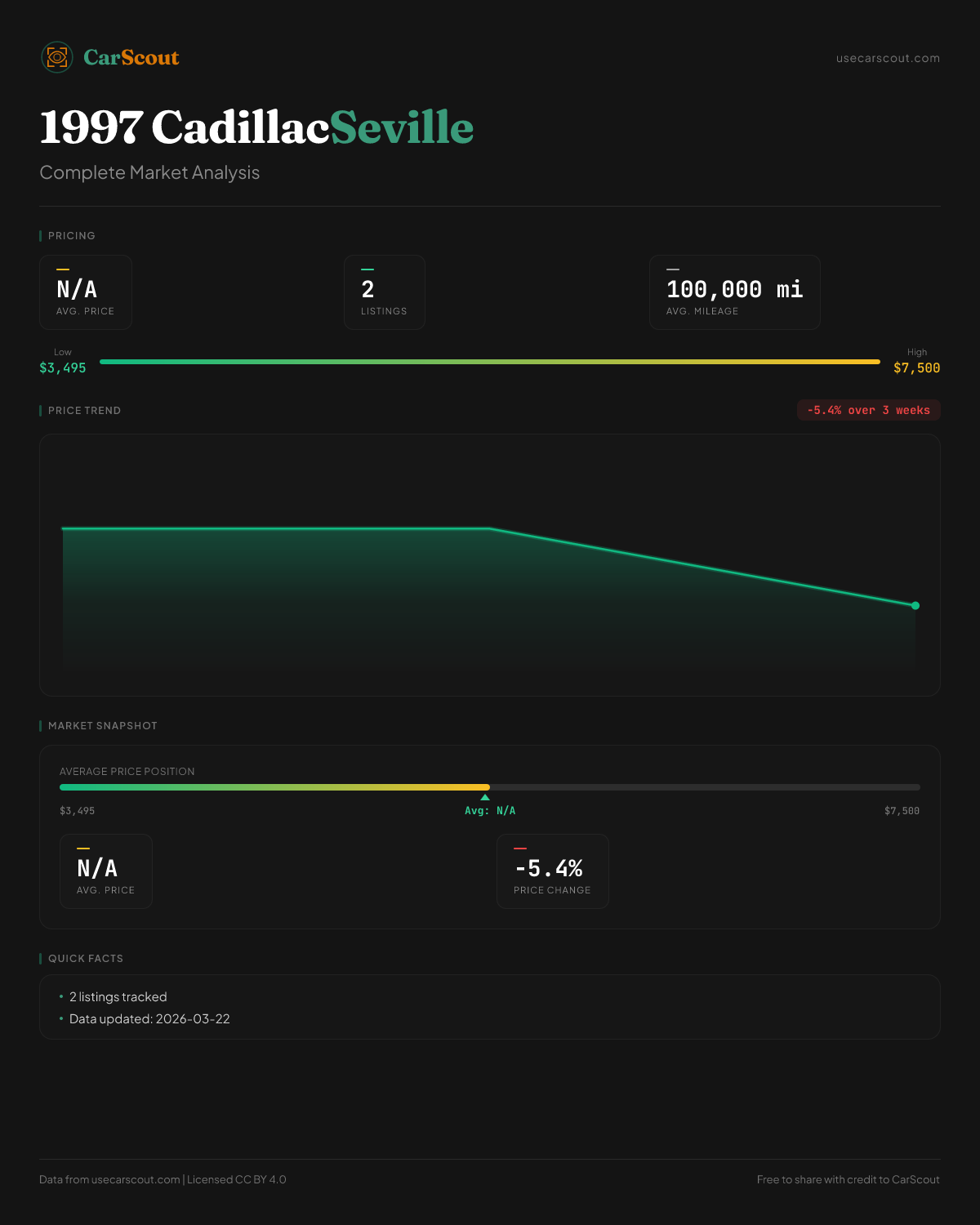 CarScout

usecarscout.com

1997 CadillacSeville

Complete Market Analysis

PRICING

N/A
AVG. PRICE

2
LISTINGS

100,000 mi
AVG. MILEAGE

Low
$3,495

High
$7,500

PRICE TREND

-5.4% over 3 weeks

MARKET SNAPSHOT

AVERAGE PRICE POSITION

$3,495

Avg: N/A

$7,500

N/A
AVG. PRICE

-5.4%
PRICE CHANGE

QUICK FACTS

• 2 listings tracked
• Data updated: 2026-03-22

Data from usecarscout.com | Licensed CC BY 4.0

Free to share with credit to CarScout