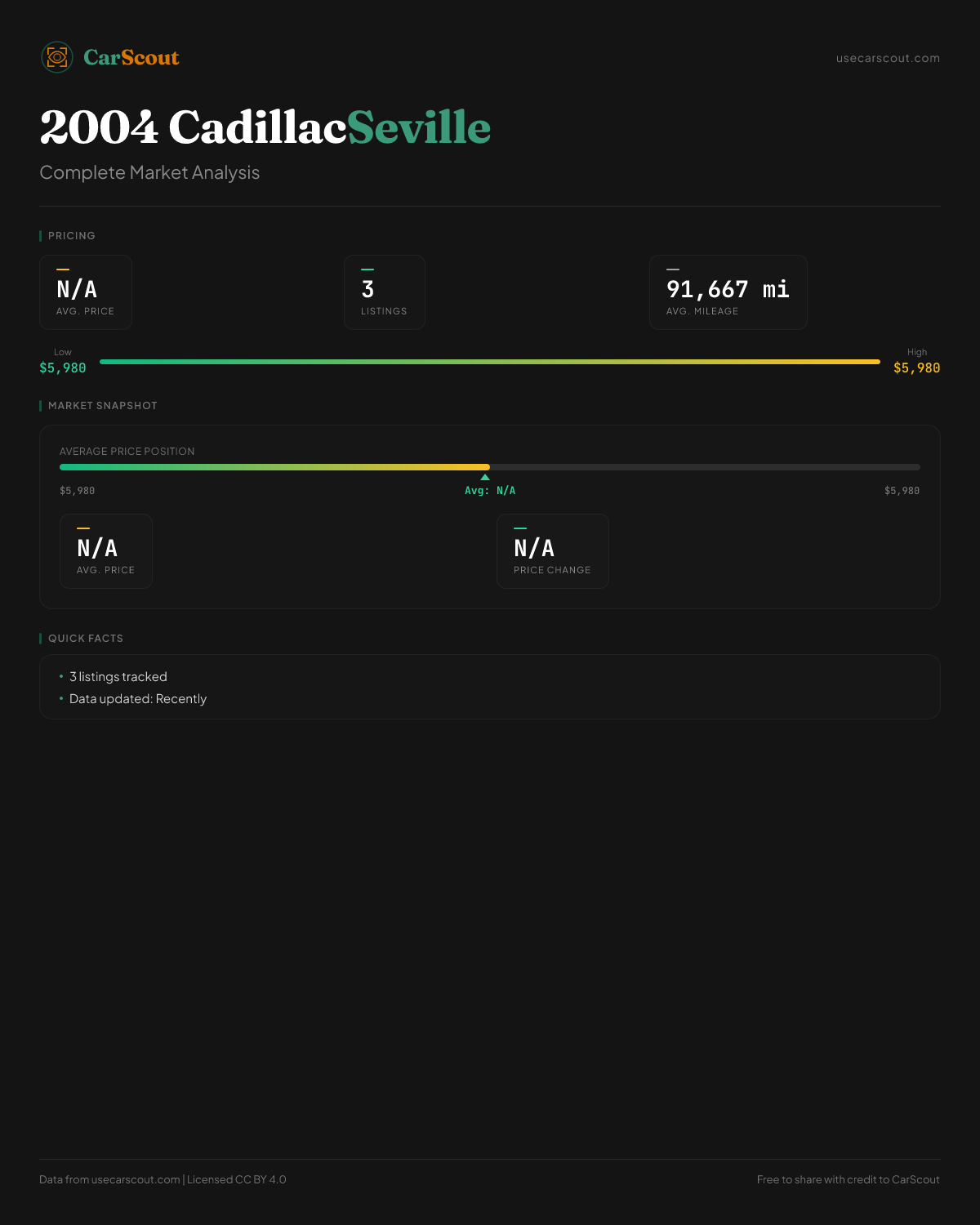 CarScout

usecarscout.com

2004 CadillacSeville

Complete Market Analysis

PRICING

N/A
AVG. PRICE

3
LISTINGS

91,667 mi
AVG. MILEAGE

Low
$5,980

High
$5,980

MARKET SNAPSHOT

AVERAGE PRICE POSITION

$5,980

Avg: N/A

$5,980

N/A
AVG. PRICE

N/A
PRICE CHANGE

QUICK FACTS

• 3 listings tracked
• Data updated: Recently

Data from usecarscout.com | Licensed CC BY 4.0

Free to share with credit to CarScout