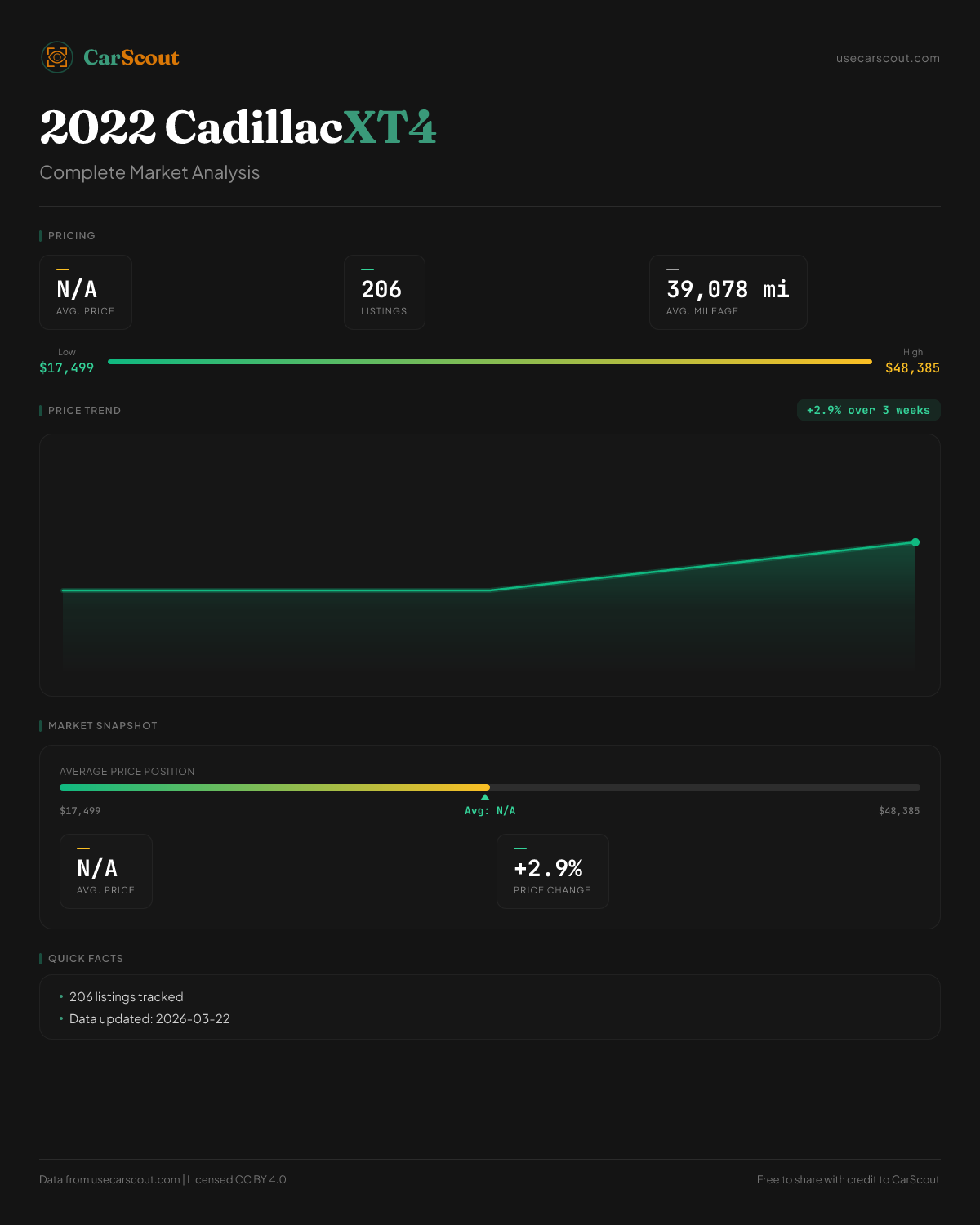 CarScout

usecarscout.com

2022 CadillacXT4

Complete Market Analysis

PRICING

N/A
AVG. PRICE

206
LISTINGS

39,078 mi
AVG. MILEAGE

Low
$17,499

High
$48,385

PRICE TREND

+2.9% over 3 weeks

MARKET SNAPSHOT

AVERAGE PRICE POSITION

$17,499

Avg: N/A

$48,385

N/A
AVG. PRICE

+2.9%
PRICE CHANGE

QUICK FACTS

• 206 listings tracked
• Data updated: 2026-03-22

Data from usecarscout.com | Licensed CC BY 4.0

Free to share with credit to CarScout