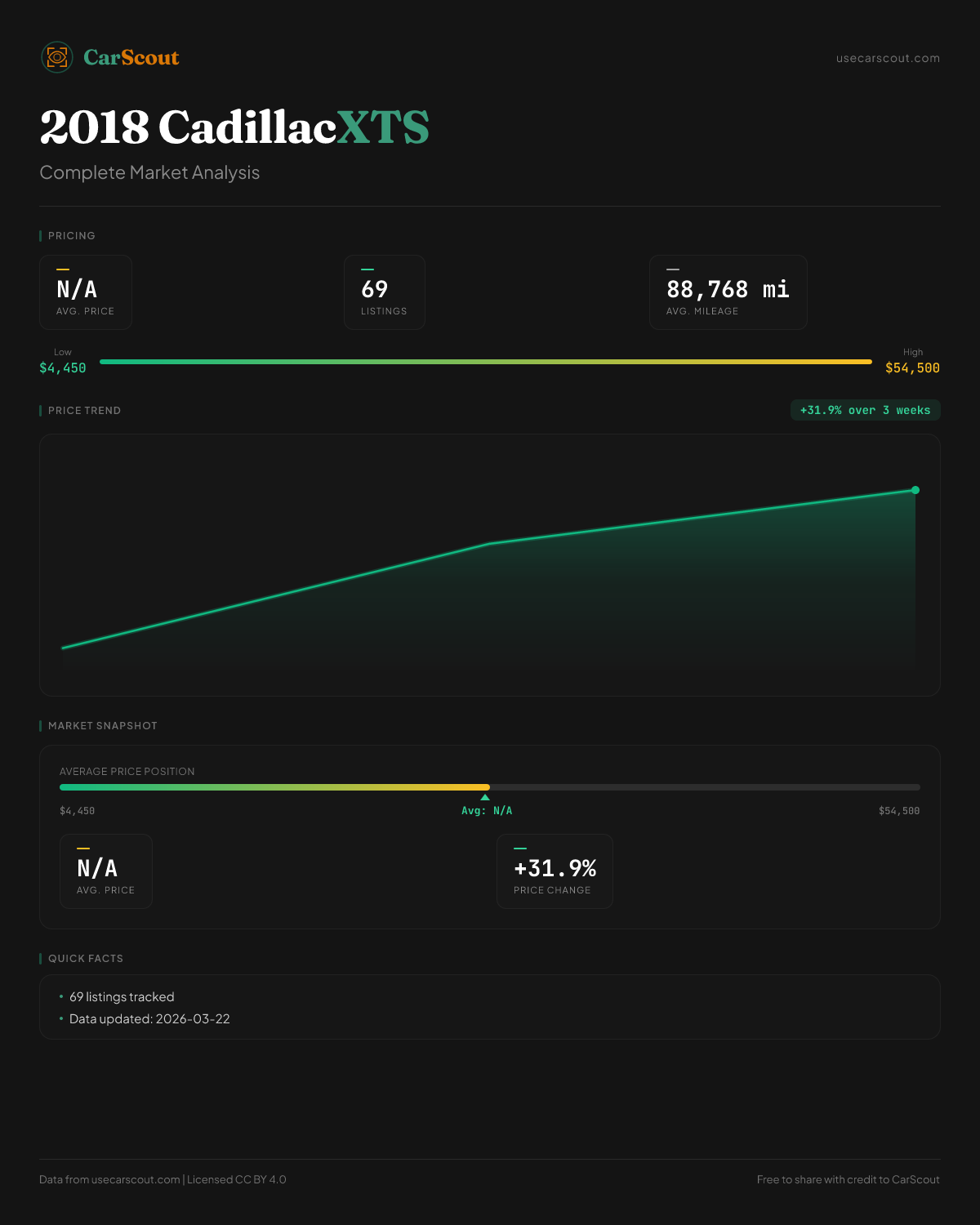 CarScout

usecarscout.com

2018 CadillacXTS

Complete Market Analysis

PRICING

N/A
AVG. PRICE

69
LISTINGS

88,768 mi
AVG. MILEAGE

Low
$4,450

High
$54,500

PRICE TREND

+31.9% over 3 weeks

MARKET SNAPSHOT

AVERAGE PRICE POSITION

$4,450

Avg: N/A

$54,500

N/A
AVG. PRICE

+31.9%
PRICE CHANGE

QUICK FACTS

• 69 listings tracked
• Data updated: 2026-03-22

Data from usecarscout.com | Licensed CC BY 4.0

Free to share with credit to CarScout