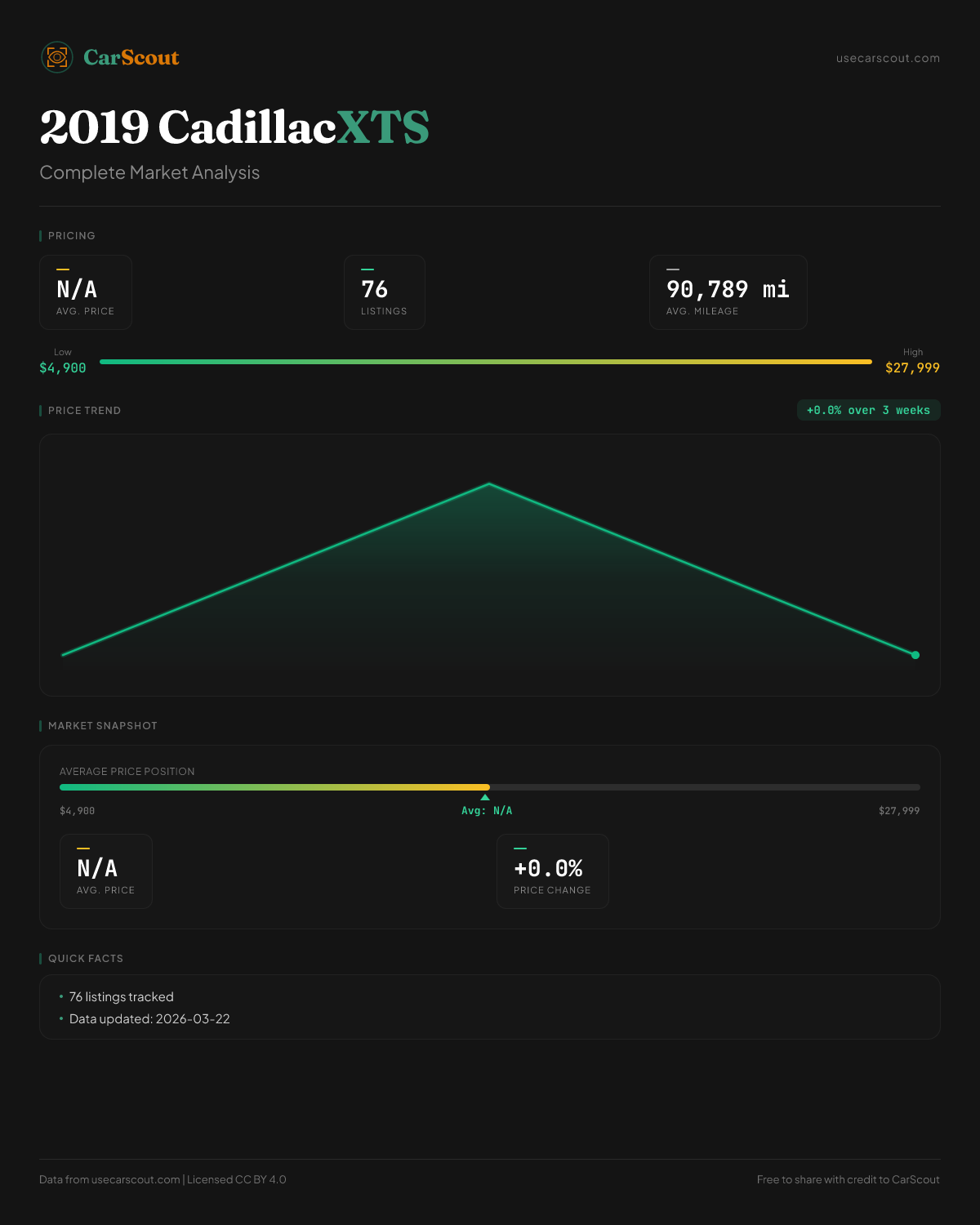 CarScout

usecarscout.com

2019 CadillacXTS

Complete Market Analysis

PRICING

N/A
AVG. PRICE

76
LISTINGS

90,789 mi
AVG. MILEAGE

Low
$4,900

High
$27,999

PRICE TREND

+0.0% over 3 weeks

MARKET SNAPSHOT

AVERAGE PRICE POSITION

$4,900

Avg: N/A

$27,999

N/A
AVG. PRICE

+0.0%
PRICE CHANGE

QUICK FACTS

• 76 listings tracked
• Data updated: 2026-03-22

Data from usecarscout.com | Licensed CC BY 4.0

Free to share with credit to CarScout