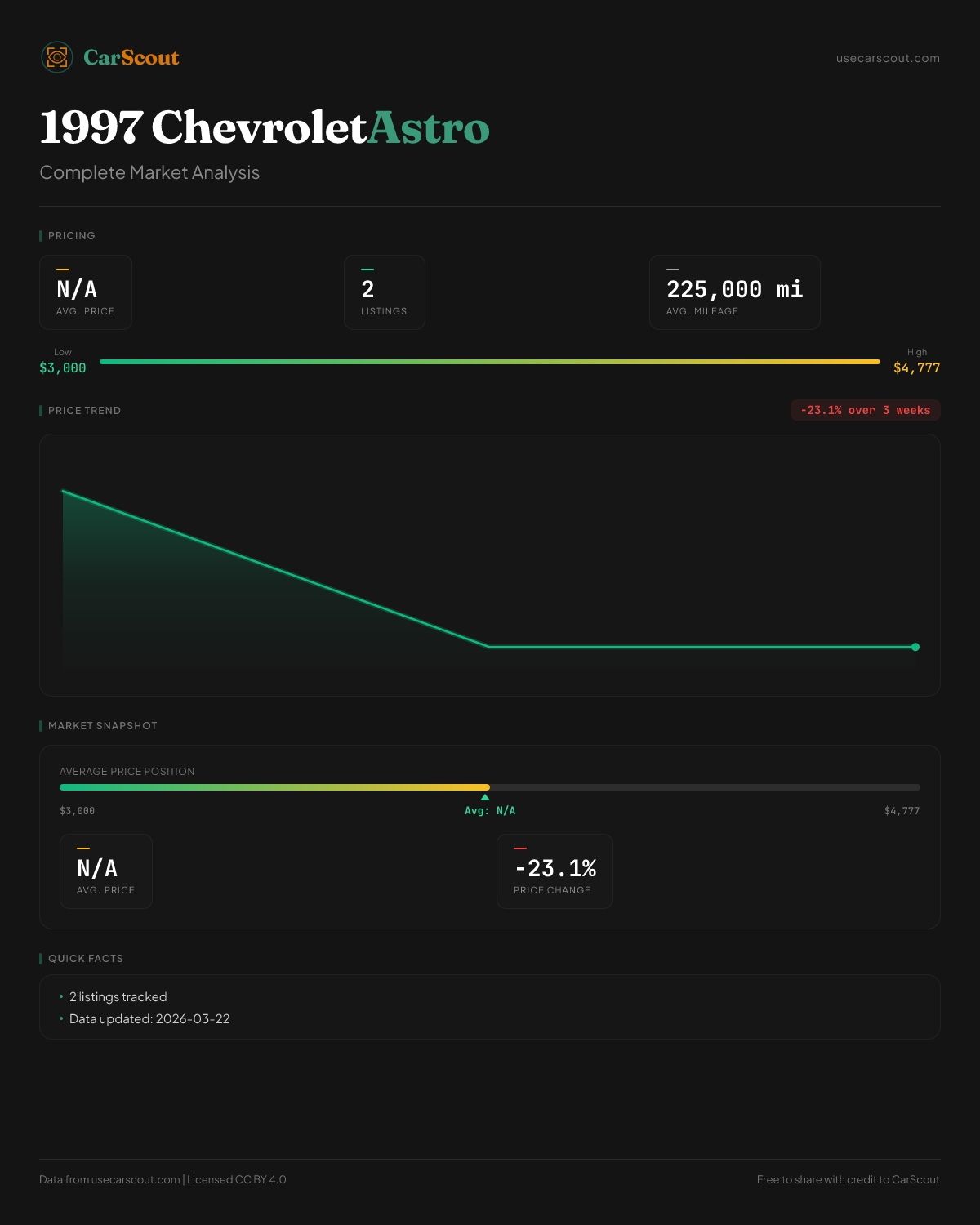 CarScout

usecarscout.com

1997 ChevroletAstro

Complete Market Analysis

PRICING

N/A
AVG. PRICE

2
LISTINGS

225,000 mi
AVG. MILEAGE

Low
$3,000

High
$4,777

PRICE TREND

-23.1% over 3 weeks

MARKET SNAPSHOT

AVERAGE PRICE POSITION

$3,000

Avg: N/A

$4,777

N/A
AVG. PRICE

-23.1%
PRICE CHANGE

QUICK FACTS

• 2 listings tracked
• Data updated: 2026-03-22

Data from usecarscout.com | Licensed CC BY 4.0

Free to share with credit to CarScout