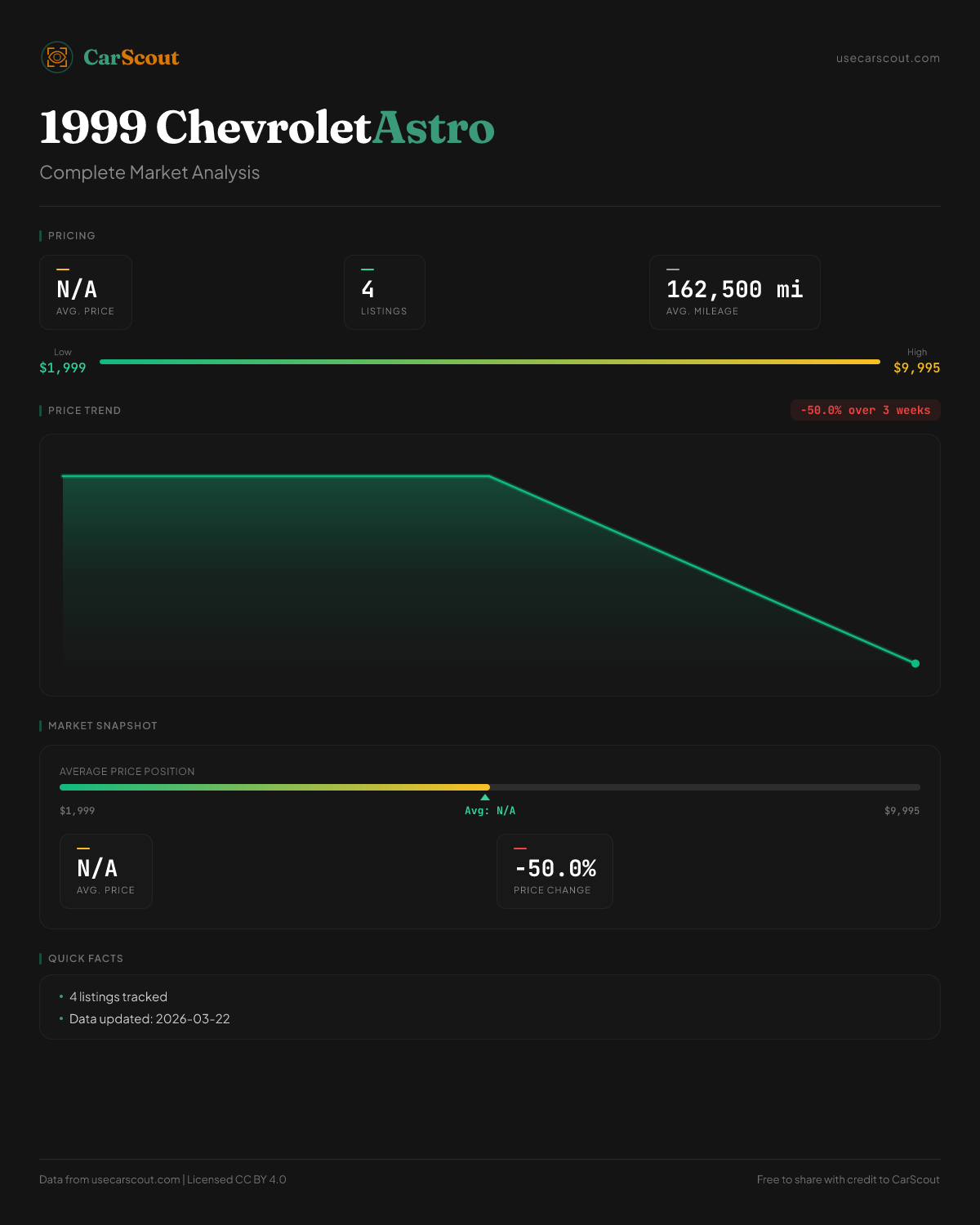 CarScout

usecarscout.com

1999 ChevroletAstro

Complete Market Analysis

PRICING

N/A
AVG. PRICE

4
LISTINGS

162,500 mi
AVG. MILEAGE

Low
$1,999

High
$9,995

PRICE TREND

-50.0% over 3 weeks

MARKET SNAPSHOT

AVERAGE PRICE POSITION

$1,999

Avg: N/A

$9,995

N/A
AVG. PRICE

-50.0%
PRICE CHANGE

QUICK FACTS

• 4 listings tracked
• Data updated: 2026-03-22

Data from usecarscout.com | Licensed CC BY 4.0

Free to share with credit to CarScout