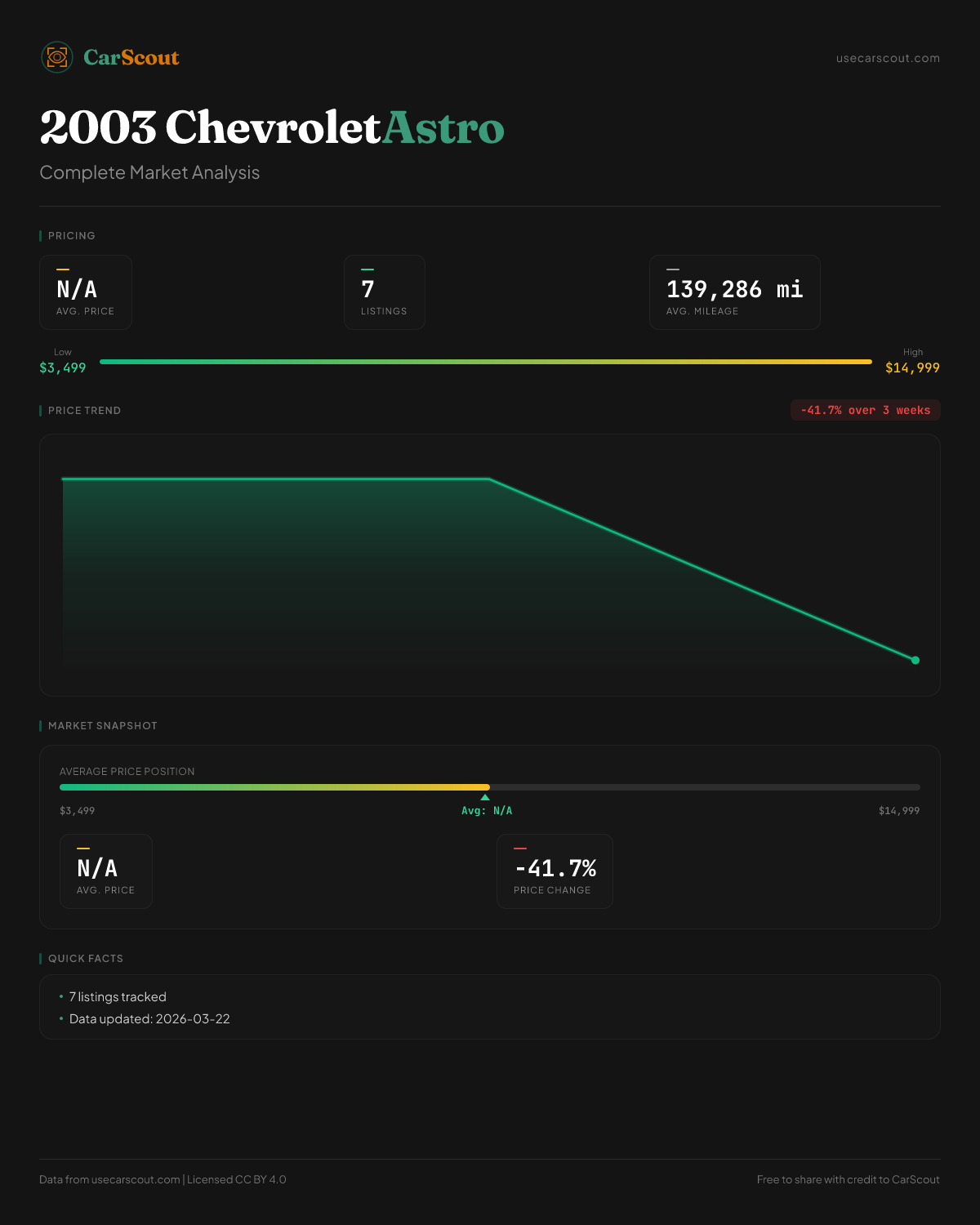 CarScout

usecarscout.com

2003 Chevrolet Astro

Complete Market Analysis

PRICING

N/A
AVG. PRICE

7
LISTINGS

139,286 mi
AVG. MILEAGE

Low
$3,499

High
$14,999

PRICE TREND

-41.7% over 3 weeks

MARKET SNAPSHOT

AVERAGE PRICE POSITION

$3,499

Avg: N/A

$14,999

N/A
AVG. PRICE

-41.7%
PRICE CHANGE

QUICK FACTS

• 7 listings tracked
• Data updated: 2026-03-22

Data from usecarscout.com | Licensed CC BY 4.0

Free to share with credit to CarScout