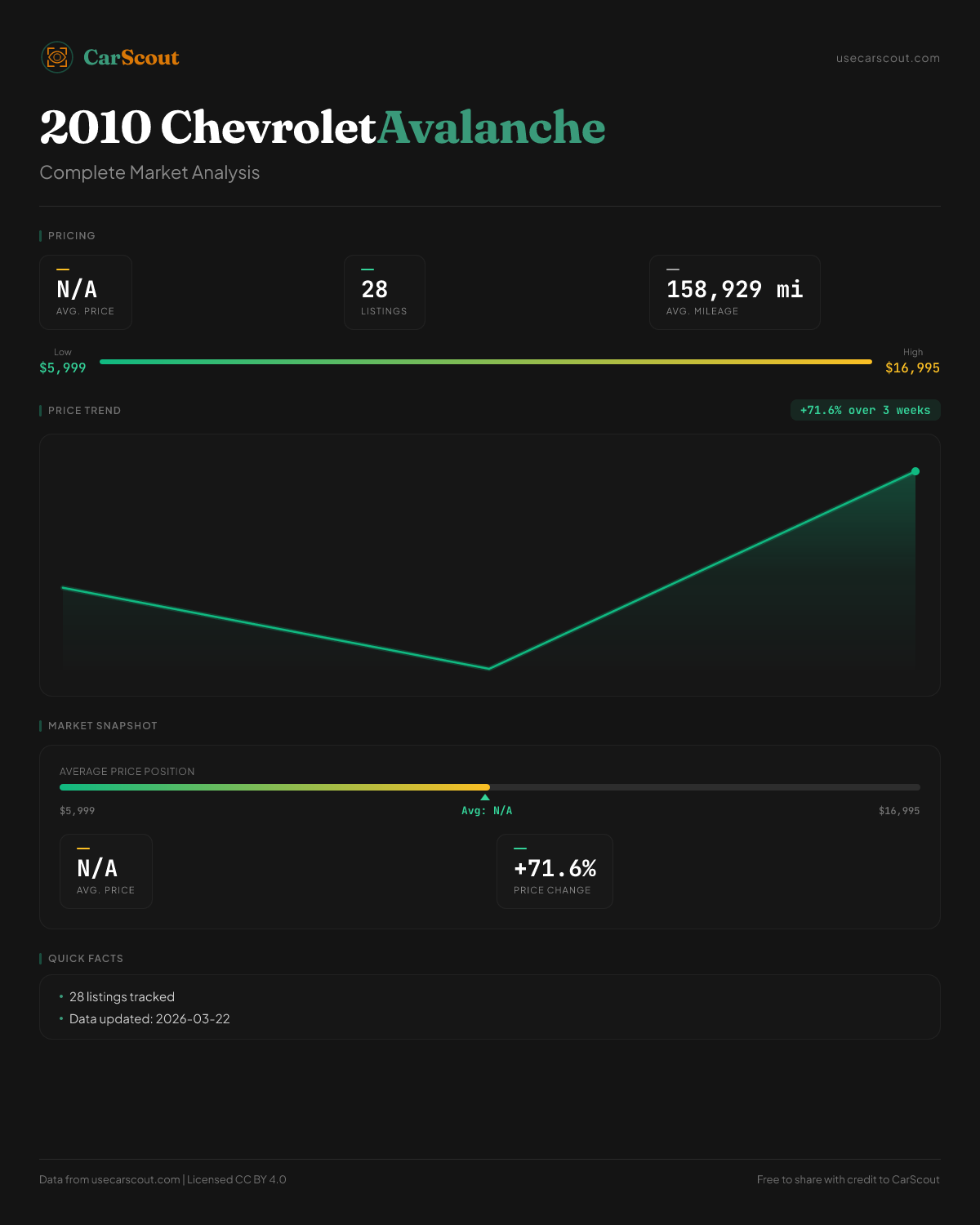 CarScout

usecarscout.com

2010 Chevrolet Avalanche

Complete Market Analysis

PRICING

N/A
AVG. PRICE

28
LISTINGS

158,929 mi
AVG. MILEAGE

Low
$5,999

High
$16,995

PRICE TREND

+71.6% over 3 weeks

MARKET SNAPSHOT

AVERAGE PRICE POSITION

$5,999

Avg: N/A

$16,995

N/A
AVG. PRICE

+71.6%
PRICE CHANGE

QUICK FACTS

• 28 listings tracked
• Data updated: 2026-03-22

Data from usecarscout.com | Licensed CC BY 4.0

Free to share with credit to CarScout