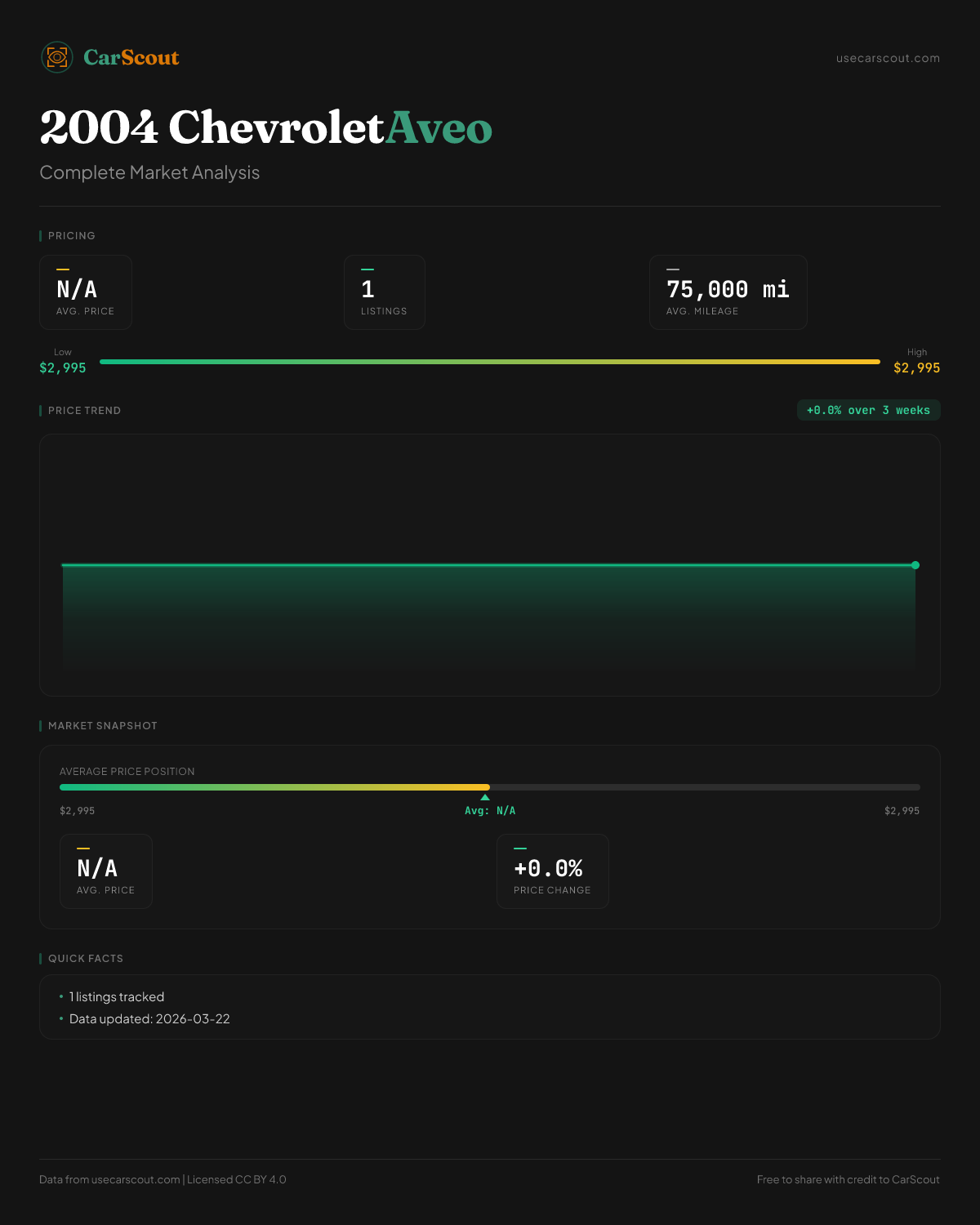 CarScout

usecarscout.com

2004 Chevrolet Aveo

Complete Market Analysis

PRICING

N/A
AVG. PRICE

1
LISTINGS

75,000 mi
AVG. MILEAGE

Low
$2,995

High
$2,995

PRICE TREND

+0.0% over 3 weeks

MARKET SNAPSHOT

AVERAGE PRICE POSITION

$2,995

Avg: N/A

$2,995

N/A
AVG. PRICE

+0.0%
PRICE CHANGE

QUICK FACTS

• 1 listings tracked
• Data updated: 2026-03-22

Data from usecarscout.com | Licensed CC BY 4.0

Free to share with credit to CarScout