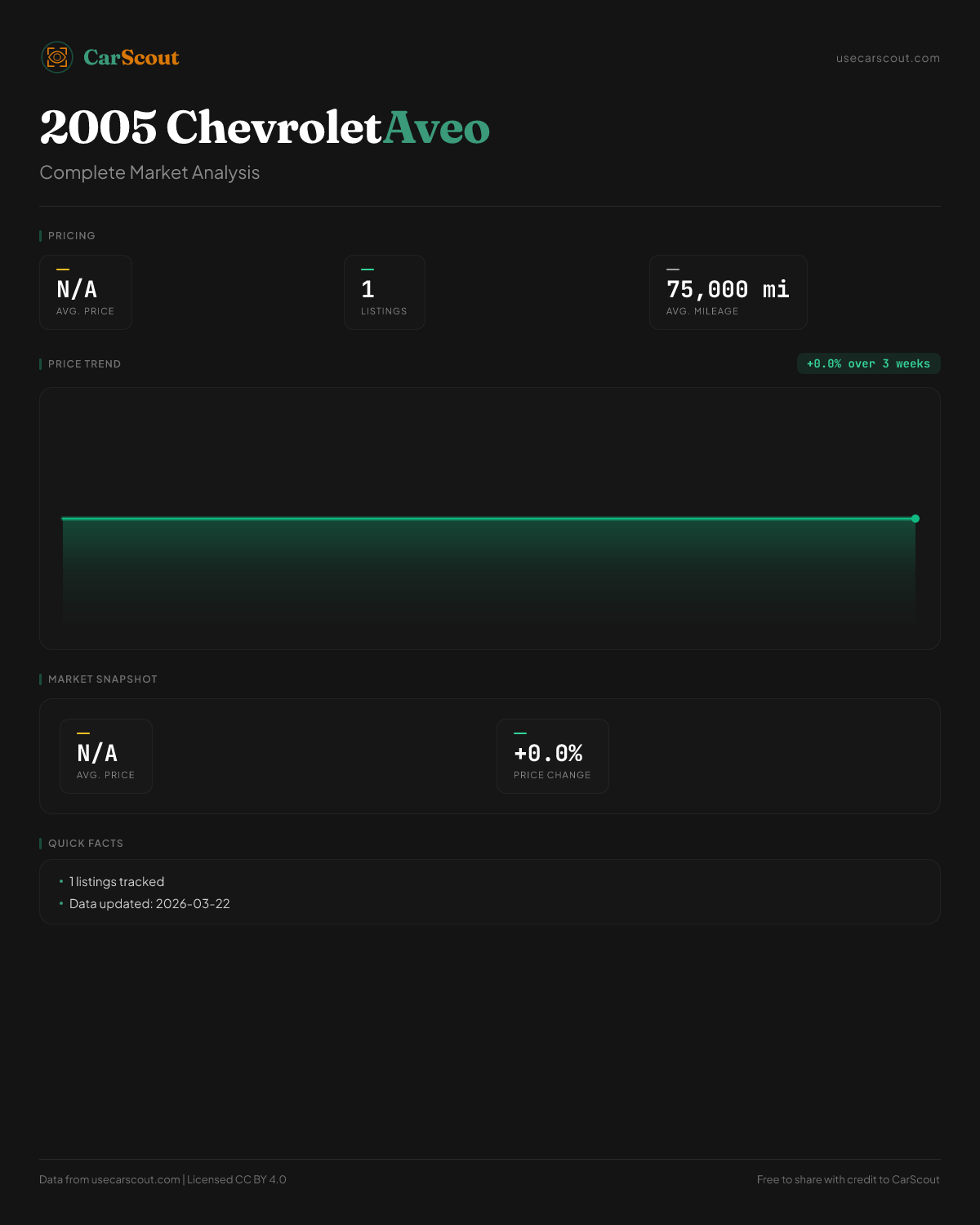 CarScout

usecarscout.com

2005 Chevrolet Aveo

Complete Market Analysis

PRICING

N/A
AVG. PRICE

1
LISTINGS

75,000 mi
AVG. MILEAGE

PRICE TREND

+0.0% over 3 weeks

MARKET SNAPSHOT

N/A
AVG. PRICE

+0.0%
PRICE CHANGE

QUICK FACTS

• 1 listings tracked
• Data updated: 2026-03-22

Data from usecarscout.com | Licensed CC BY 4.0

Free to share with credit to CarScout