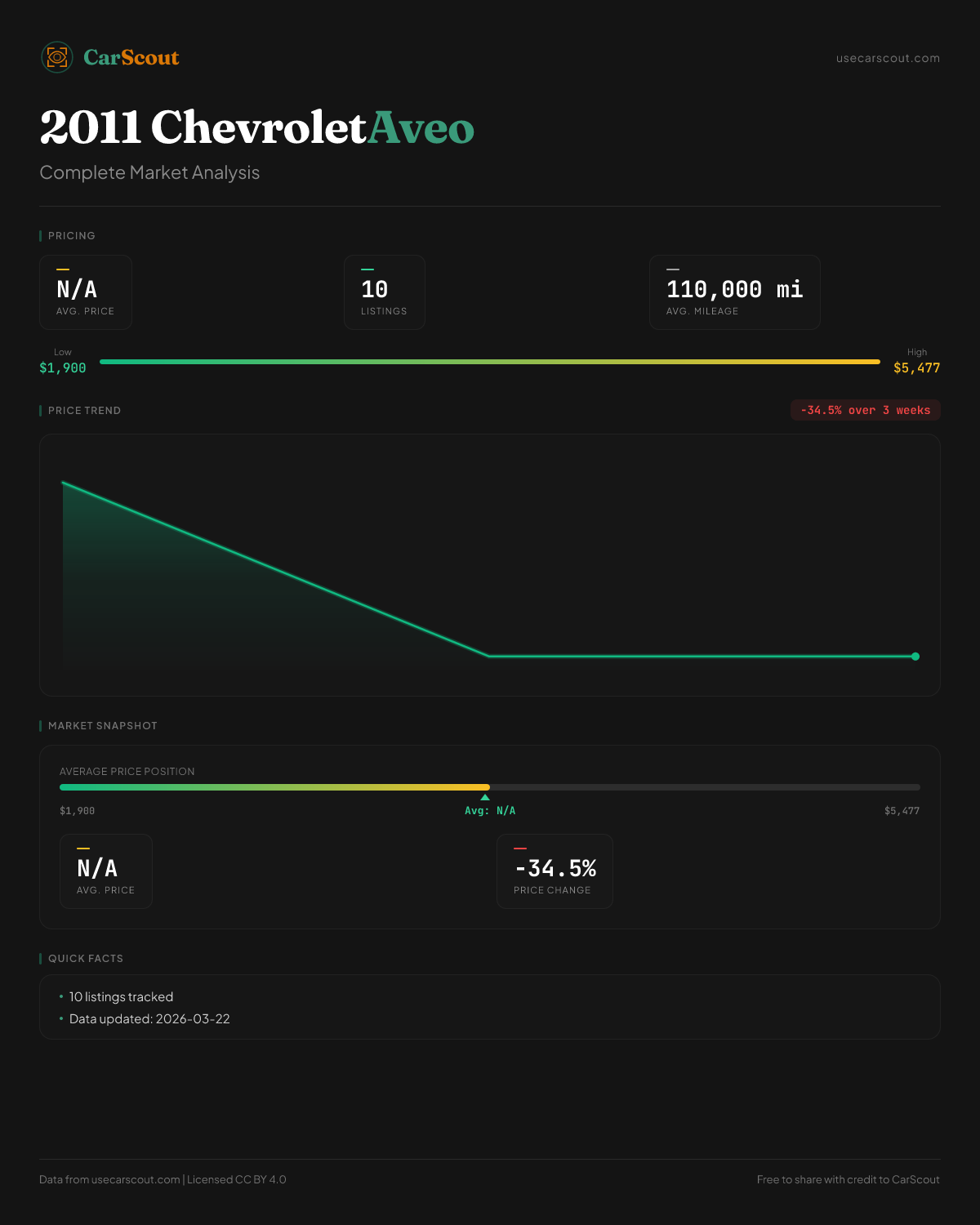 CarScout

usecarscout.com

2011 Chevrolet Aveo

Complete Market Analysis

PRICING

N/A
AVG. PRICE

10
LISTINGS

110,000 mi
AVG. MILEAGE

Low
$1,900

High
$5,477

PRICE TREND

-34.5% over 3 weeks

MARKET SNAPSHOT

AVERAGE PRICE POSITION

$1,900

Avg: N/A

$5,477

N/A
AVG. PRICE

-34.5%
PRICE CHANGE

QUICK FACTS

• 10 listings tracked
• Data updated: 2026-03-22

Data from usecarscout.com | Licensed CC BY 4.0

Free to share with credit to CarScout