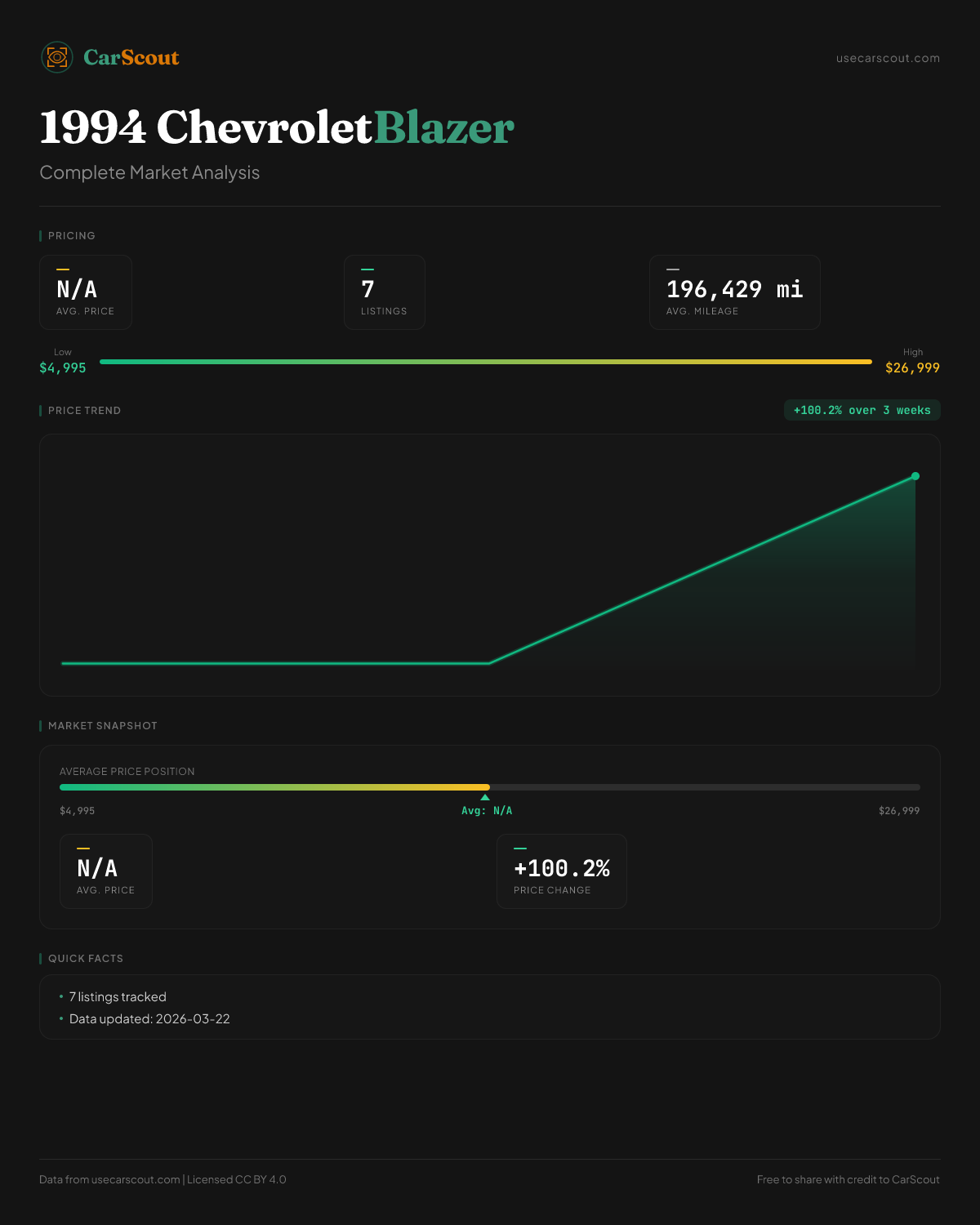 CarScout

usecarscout.com

1994 Chevrolet Blazer

Complete Market Analysis

PRICING

N/A
AVG. PRICE

7
LISTINGS

196,429 mi
AVG. MILEAGE

Low
$4,995

High
$26,999

PRICE TREND

+100.2% over 3 weeks

MARKET SNAPSHOT

AVERAGE PRICE POSITION

$4,995

Avg: N/A

$26,999

N/A
AVG. PRICE

+100.2%
PRICE CHANGE

QUICK FACTS

• 7 listings tracked
• Data updated: 2026-03-22

Data from usecarscout.com | Licensed CC BY 4.0

Free to share with credit to CarScout