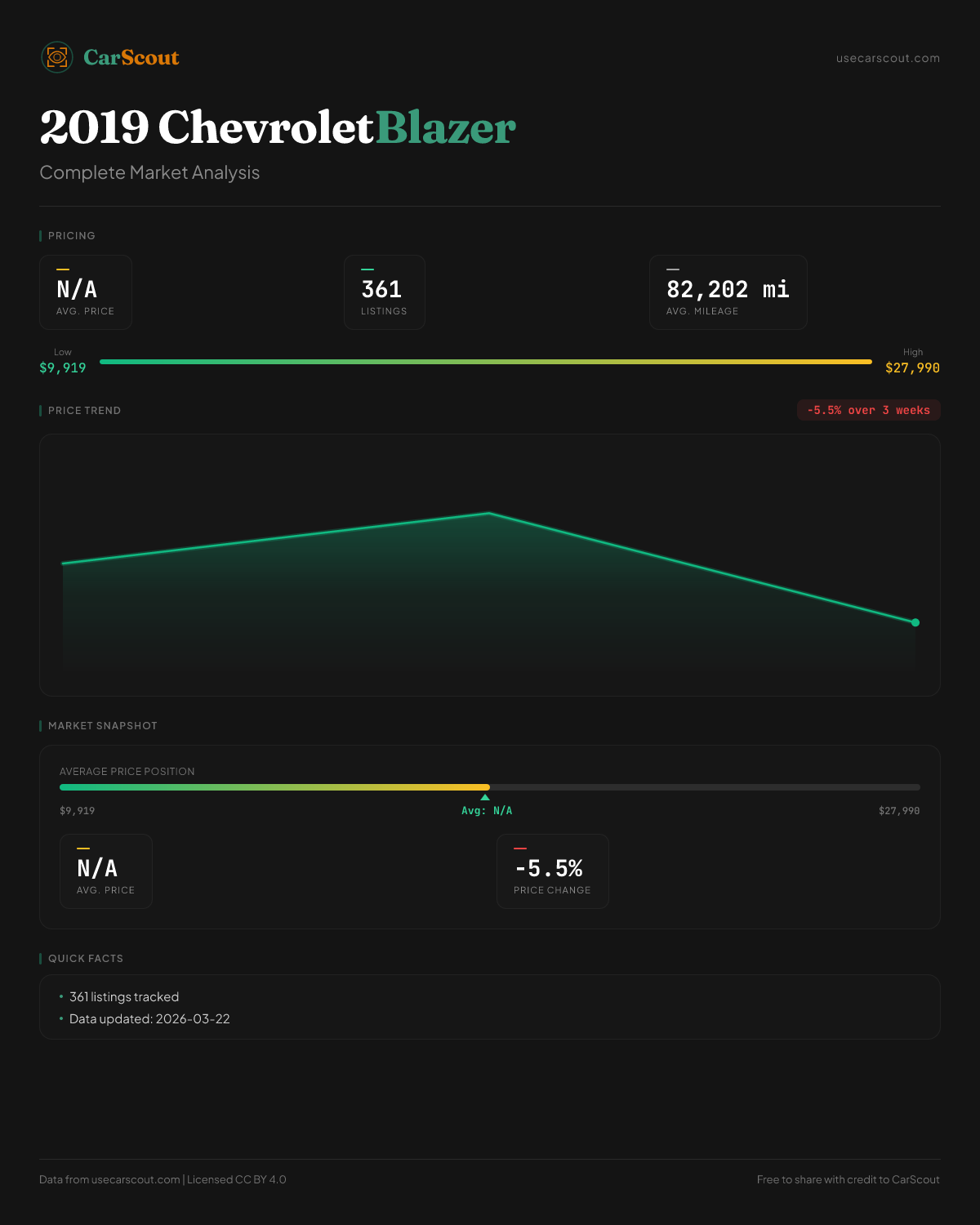 CarScout

usecarscout.com

2019 Chevrolet Blazer

Complete Market Analysis

PRICING

N/A
AVG. PRICE

361
LISTINGS

82,202 mi
AVG. MILEAGE

Low
$9,919

High
$27,990

PRICE TREND

-5.5% over 3 weeks

MARKET SNAPSHOT

AVERAGE PRICE POSITION

$9,919

Avg: N/A

$27,990

N/A
AVG. PRICE

-5.5%
PRICE CHANGE

QUICK FACTS

• 361 listings tracked
• Data updated: 2026-03-22

Data from usecarscout.com | Licensed CC BY 4.0

Free to share with credit to CarScout