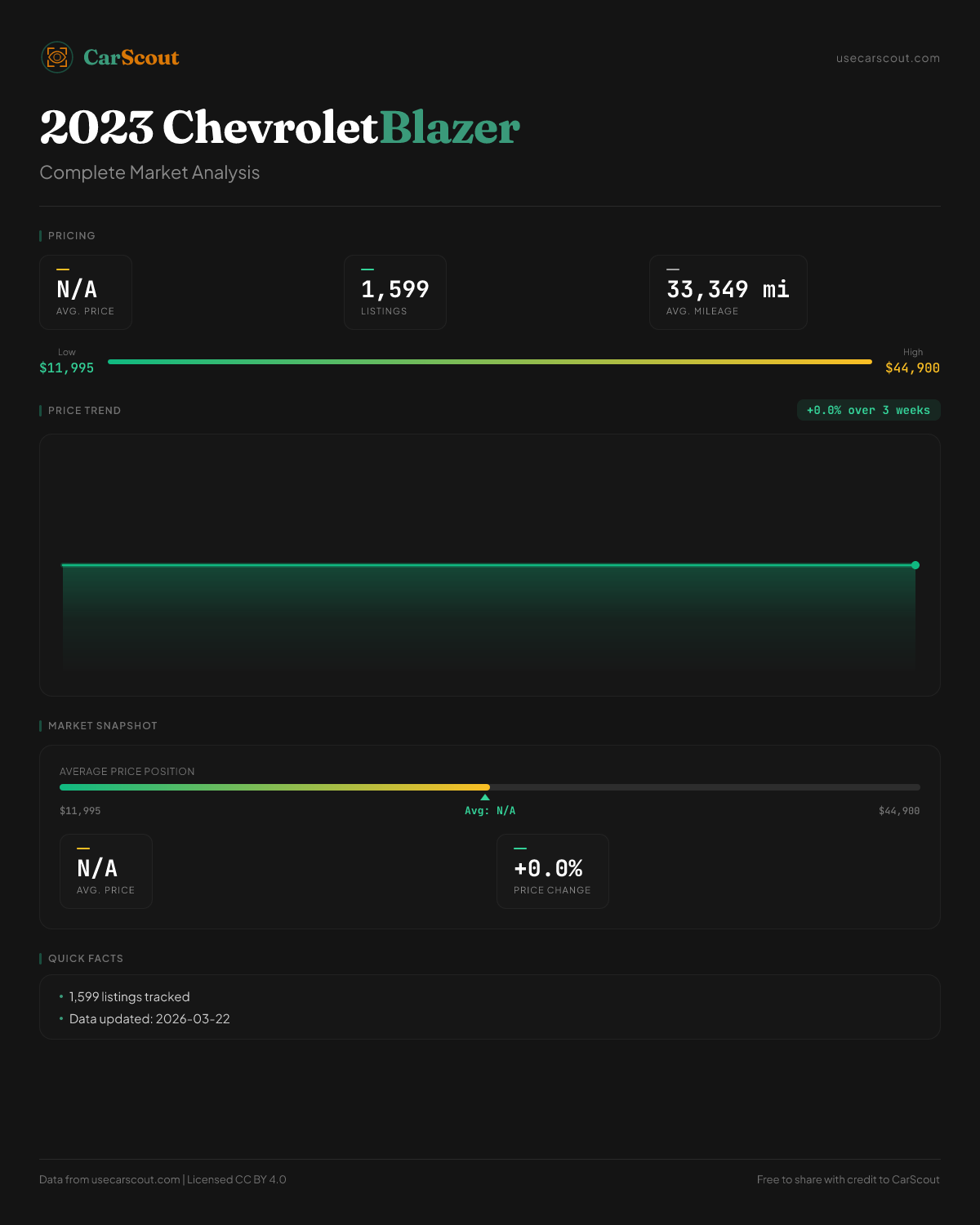 CarScout

usecarscout.com

2023 Chevrolet Blazer

Complete Market Analysis

PRICING

N/A
AVG. PRICE

1,599
LISTINGS

33,349 mi
AVG. MILEAGE

Low
$11,995

High
$44,900

PRICE TREND

+0.0% over 3 weeks

MARKET SNAPSHOT

AVERAGE PRICE POSITION

$11,995

Avg: N/A

$44,900

N/A
AVG. PRICE

+0.0%
PRICE CHANGE

QUICK FACTS

• 1,599 listings tracked
• Data updated: 2026-03-22

Data from usecarscout.com | Licensed CC BY 4.0

Free to share with credit to CarScout