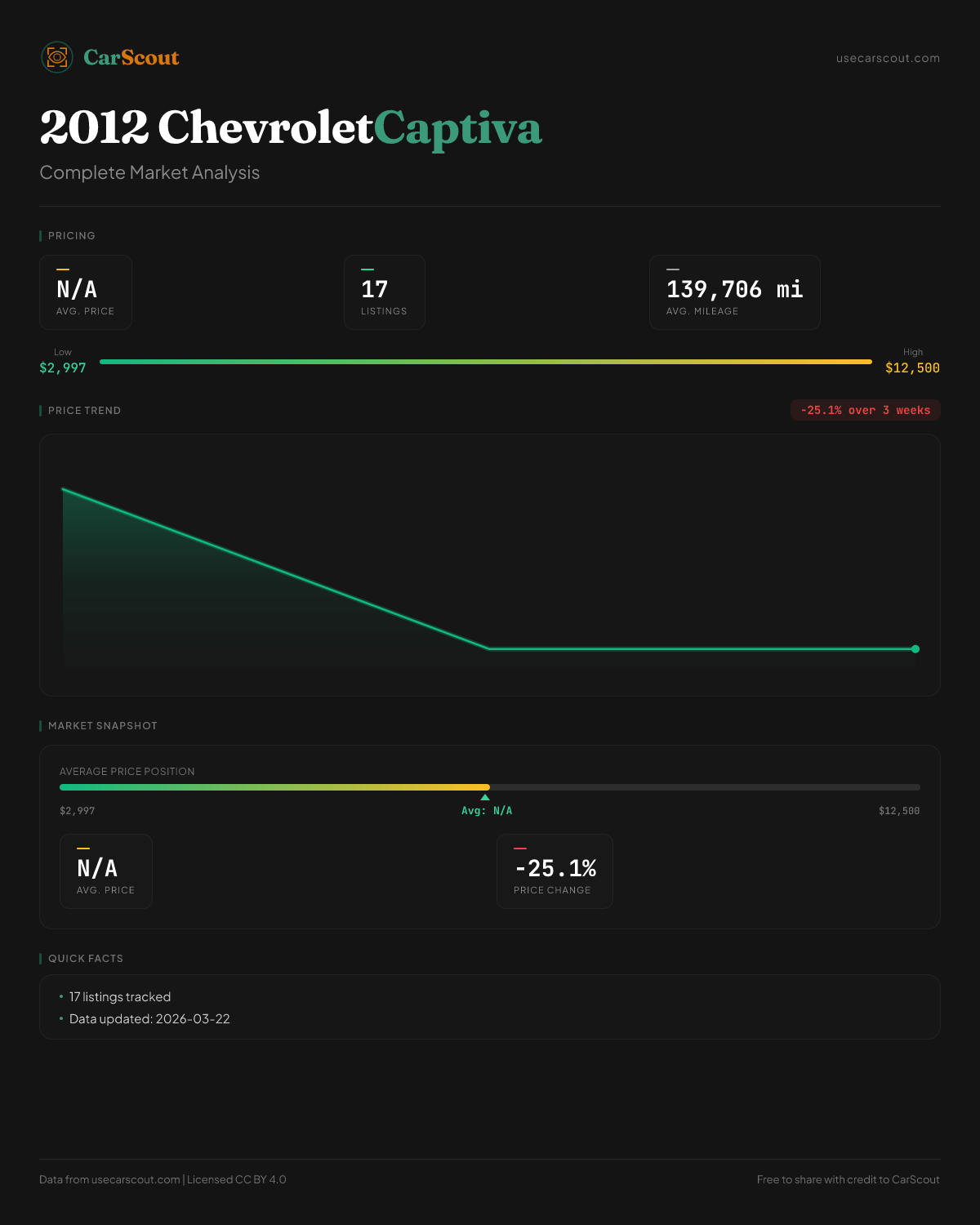 CarScout

usecarscout.com

2012 ChevroletCaptiva

Complete Market Analysis

PRICING

N/A
AVG. PRICE

17
LISTINGS

139,706 mi
AVG. MILEAGE

Low
$2,997

High
$12,500

PRICE TREND

-25.1% over 3 weeks

MARKET SNAPSHOT

AVERAGE PRICE POSITION

$2,997

Avg: N/A

$12,500

N/A
AVG. PRICE

-25.1%
PRICE CHANGE

QUICK FACTS

• 17 listings tracked
• Data updated: 2026-03-22

Data from usecarscout.com | Licensed CC BY 4.0

Free to share with credit to CarScout