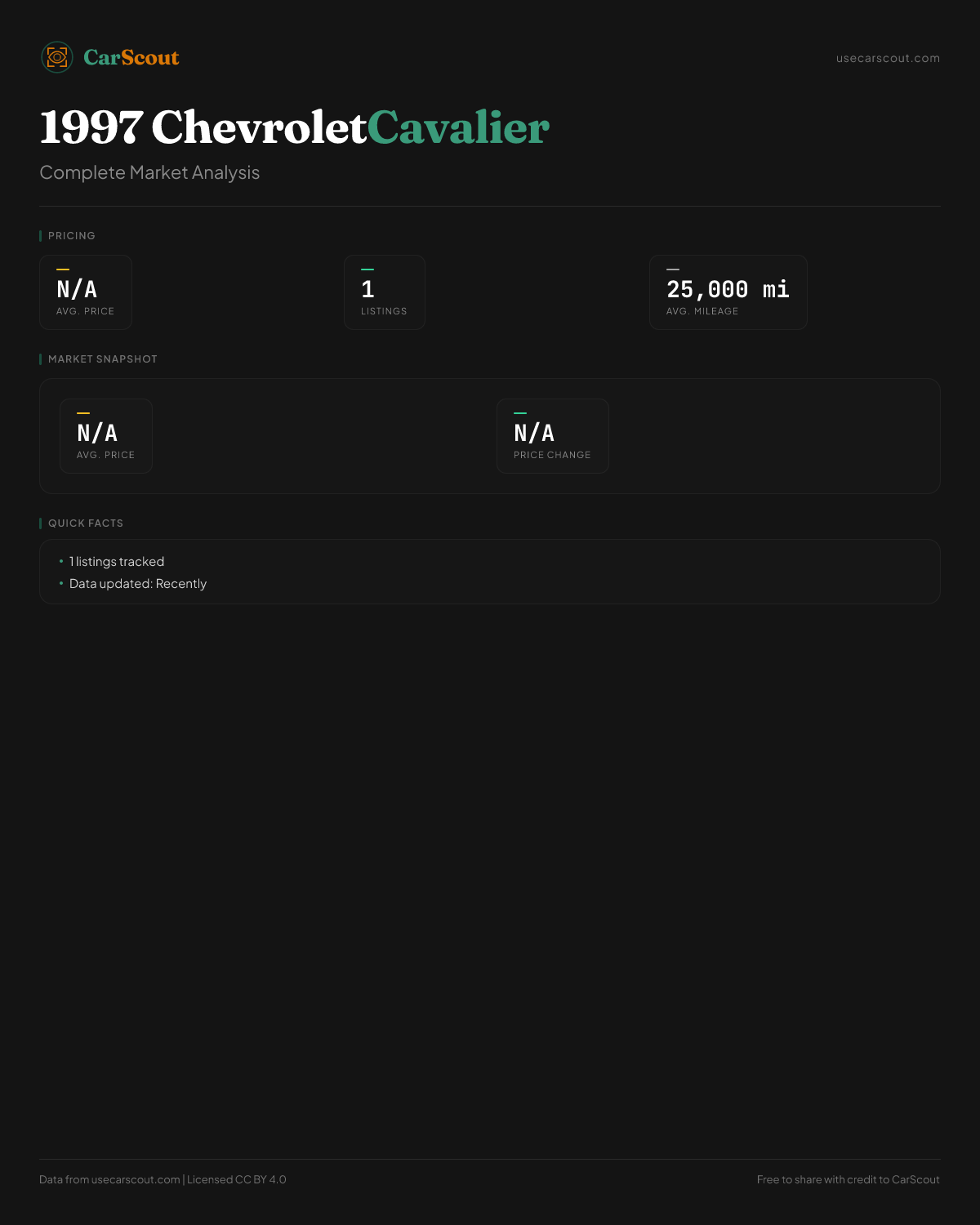 CarScout

usecarscout.com

1997 ChevroletCavalier

Complete Market Analysis

PRICING

N/A
AVG. PRICE

1
LISTINGS

25,000 mi
AVG. MILEAGE

MARKET SNAPSHOT

N/A
AVG. PRICE

N/A
PRICE CHANGE

QUICK FACTS

• 1 listings tracked
• Data updated: Recently

Data from usecarscout.com | Licensed CC BY 4.0

Free to share with credit to CarScout