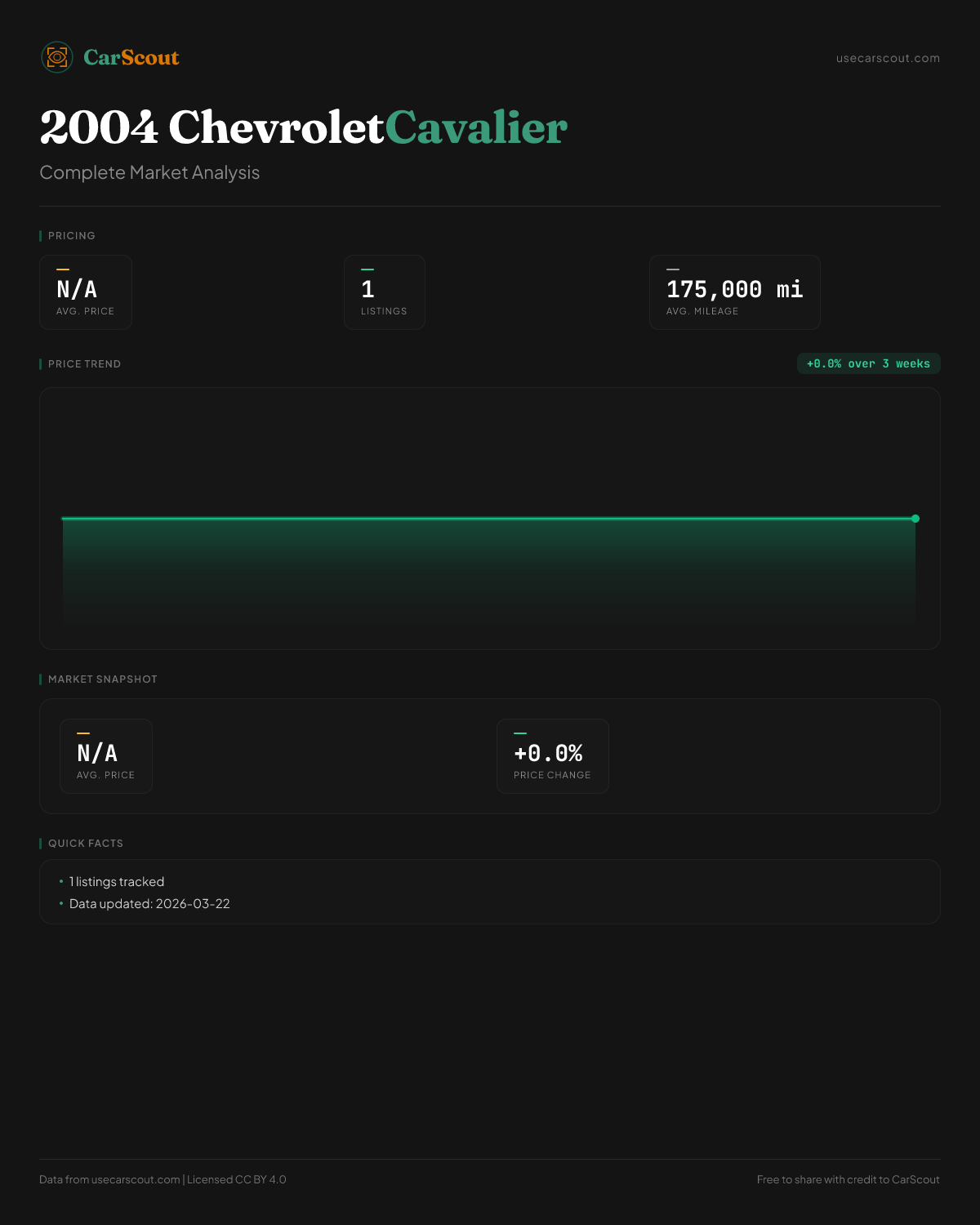 CarScout

usecarscout.com

2004 ChevroletCavalier

Complete Market Analysis

PRICING

N/A
AVG. PRICE

1
LISTINGS

175,000 mi
AVG. MILEAGE

PRICE TREND

+0.0% over 3 weeks

MARKET SNAPSHOT

N/A
AVG. PRICE

+0.0%
PRICE CHANGE

QUICK FACTS

• 1 listings tracked
• Data updated: 2026-03-22

Data from usecarscout.com | Licensed CC BY 4.0

Free to share with credit to CarScout