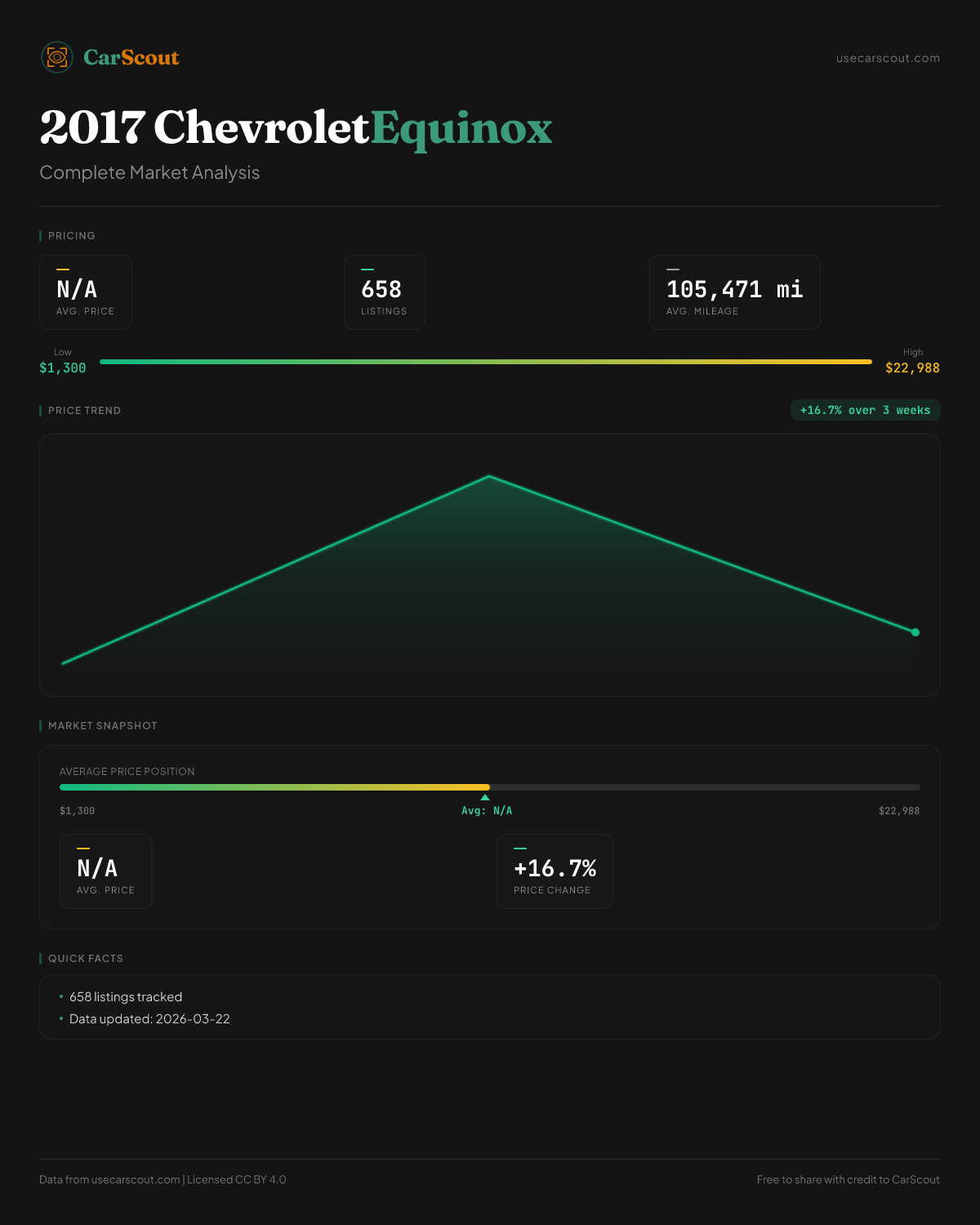 CarScout

usecarscout.com

2017 Chevrolet Equinox

Complete Market Analysis

PRICING

N/A
AVG. PRICE

658
LISTINGS

105,471 mi
AVG. MILEAGE

Low
$1,300

High
$22,988

PRICE TREND

+16.7% over 3 weeks

MARKET SNAPSHOT

AVERAGE PRICE POSITION

$1,300

Avg: N/A

$22,988

N/A
AVG. PRICE

+16.7%
PRICE CHANGE

QUICK FACTS

• 658 listings tracked
• Data updated: 2026-03-22

Data from usecarscout.com | Licensed CC BY 4.0

Free to share with credit to CarScout