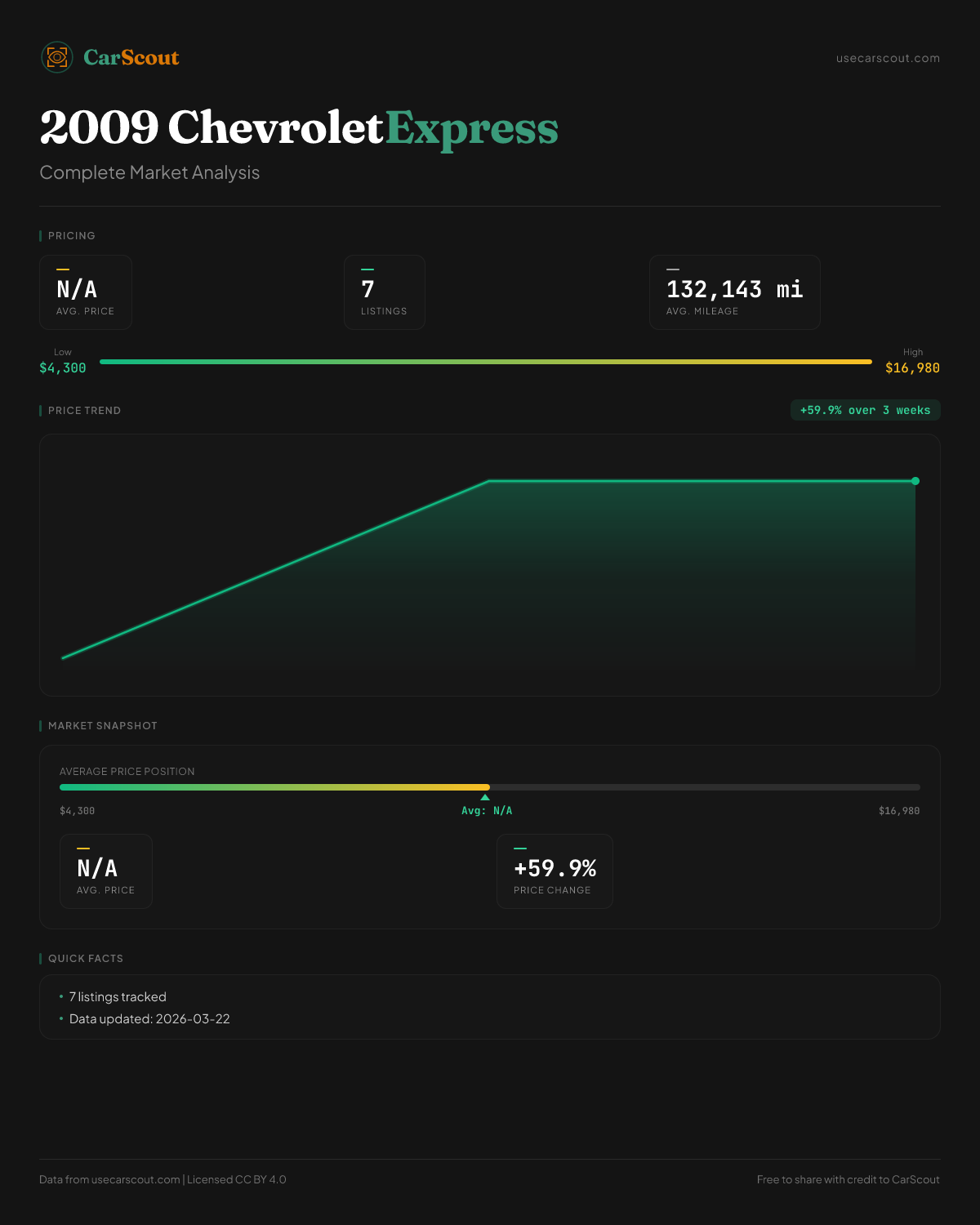 CarScout

usecarscout.com

2009 Chevrolet Express

Complete Market Analysis

PRICING

N/A
AVG. PRICE

7
LISTINGS

132,143 mi
AVG. MILEAGE

Low
$4,300

High
$16,980

PRICE TREND

+59.9% over 3 weeks

MARKET SNAPSHOT

AVERAGE PRICE POSITION

$4,300

Avg: N/A

$16,980

N/A
AVG. PRICE

+59.9%
PRICE CHANGE

QUICK FACTS

• 7 listings tracked
• Data updated: 2026-03-22

Data from usecarscout.com | Licensed CC BY 4.0

Free to share with credit to CarScout