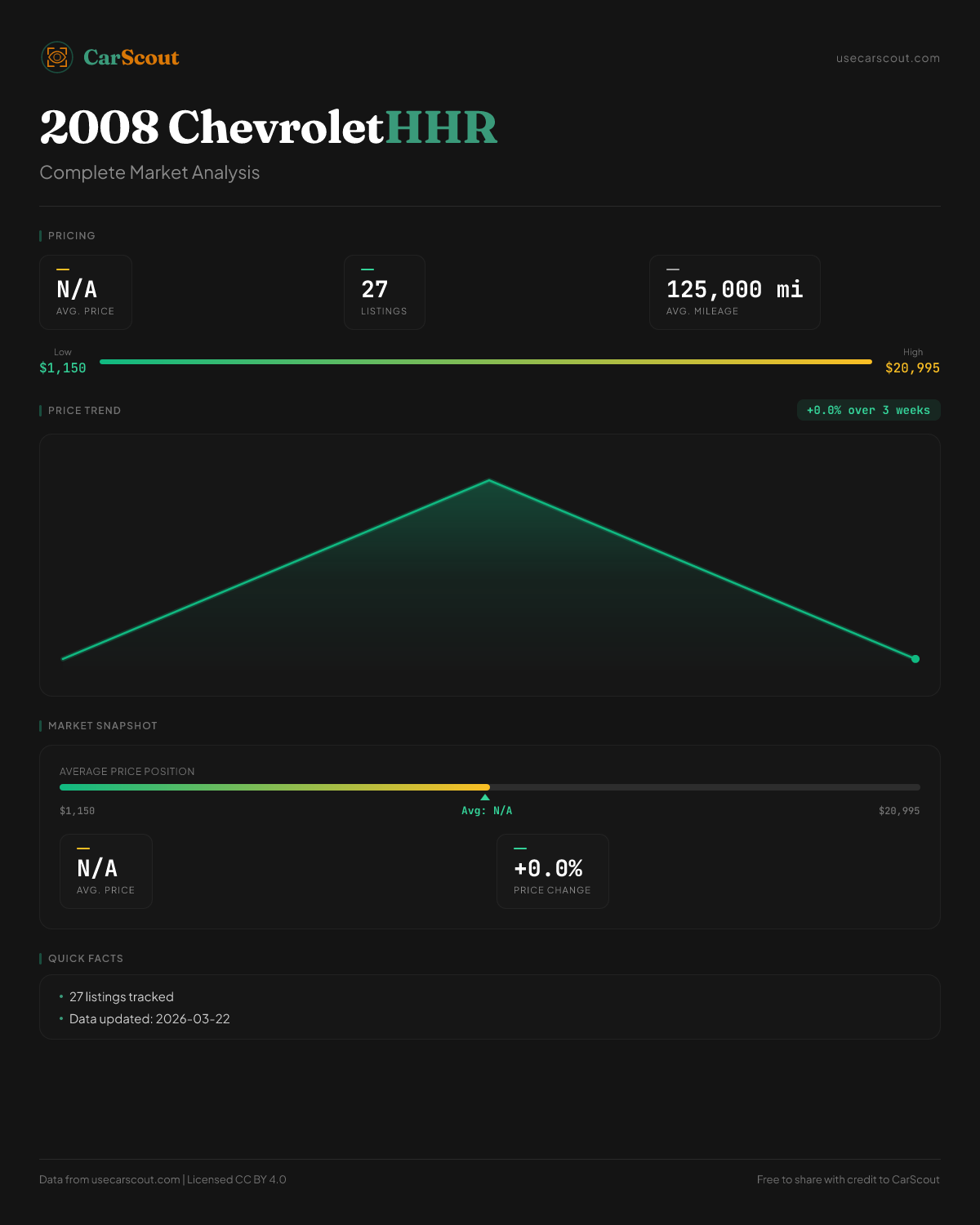 CarScout

usecarscout.com

2008 Chevrolet HHR

Complete Market Analysis

PRICING

N/A
AVG. PRICE

27
LISTINGS

125,000 mi
AVG. MILEAGE

Low
$1,150

High
$20,995

PRICE TREND

+0.0% over 3 weeks

MARKET SNAPSHOT

AVERAGE PRICE POSITION

$1,150

Avg: N/A

$20,995

N/A
AVG. PRICE

+0.0%
PRICE CHANGE

QUICK FACTS

• 27 listings tracked
• Data updated: 2026-03-22

Data from usecarscout.com | Licensed CC BY 4.0

Free to share with credit to CarScout