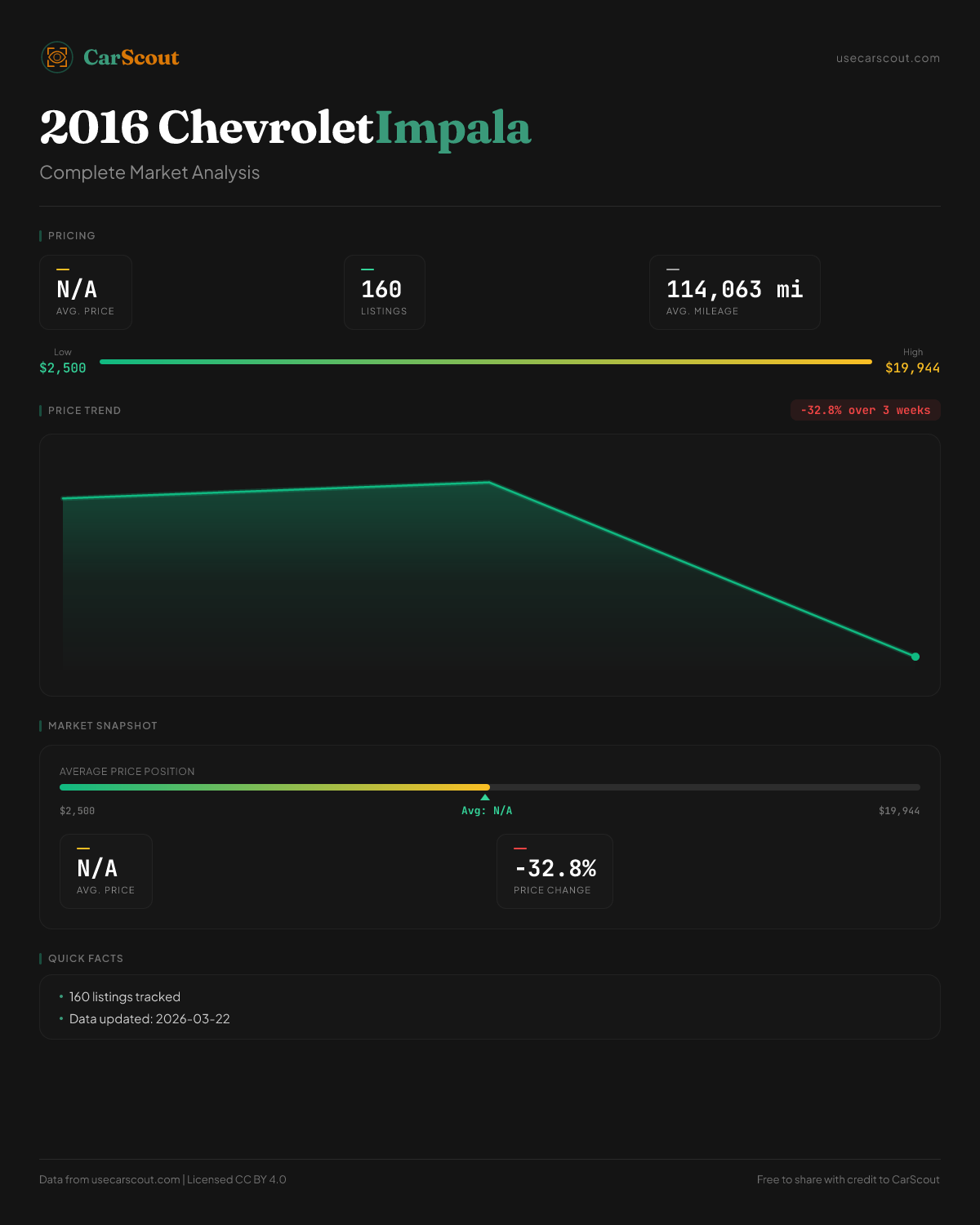 CarScout

usecarscout.com

2016 Chevrolet Impala

Complete Market Analysis

PRICING

N/A
AVG. PRICE

160
LISTINGS

114,063 mi
AVG. MILEAGE

Low
$2,500

High
$19,944

PRICE TREND

-32.8% over 3 weeks

MARKET SNAPSHOT

AVERAGE PRICE POSITION

$2,500

Avg: N/A

$19,944

N/A
AVG. PRICE

-32.8%
PRICE CHANGE

QUICK FACTS

• 160 listings tracked
• Data updated: 2026-03-22

Data from usecarscout.com | Licensed CC BY 4.0

Free to share with credit to CarScout