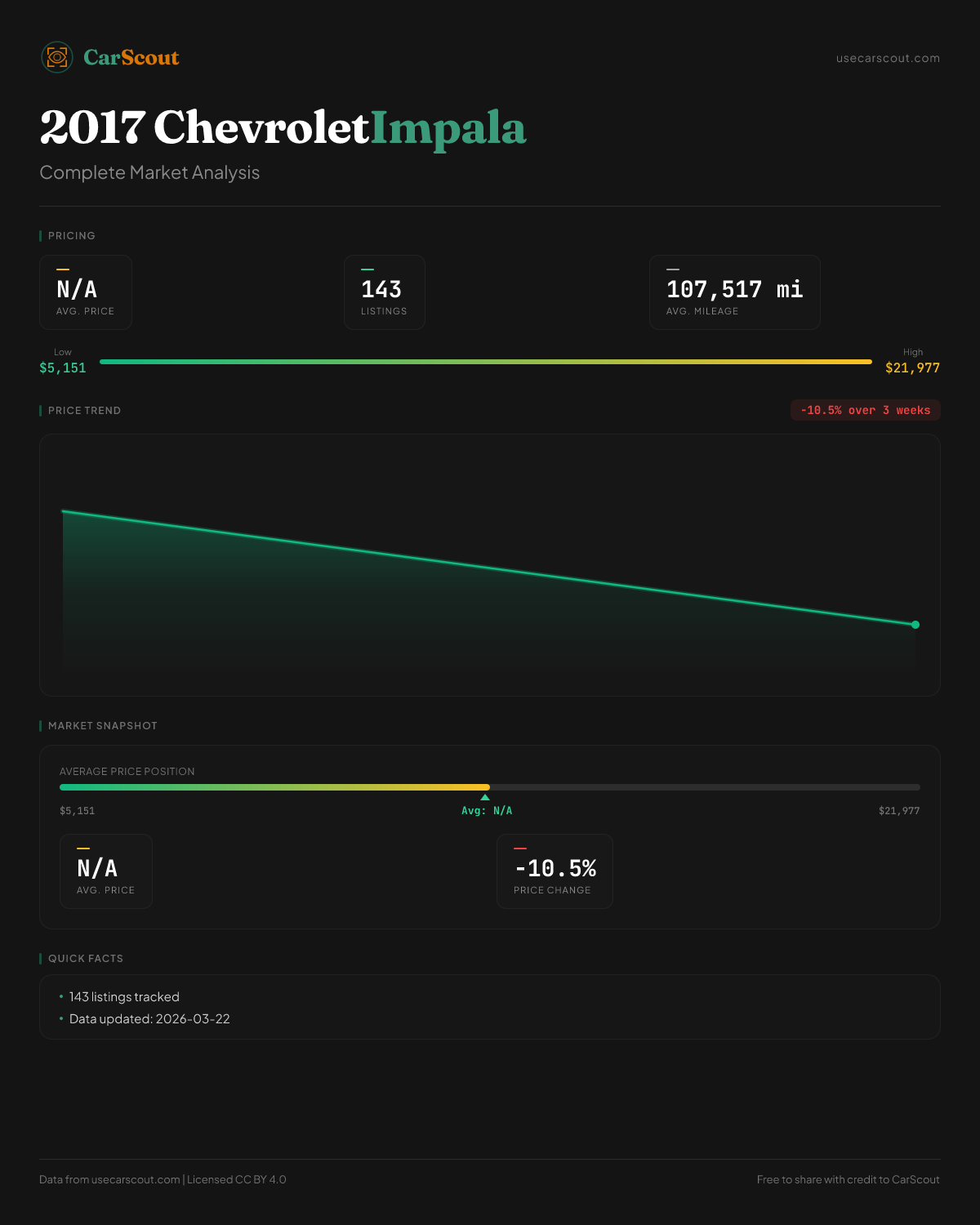 CarScout

usecarscout.com

2017 ChevroletImpala

Complete Market Analysis

PRICING

N/A
AVG. PRICE

143
LISTINGS

107,517 mi
AVG. MILEAGE

Low
$5,151

High
$21,977

PRICE TREND

-10.5% over 3 weeks

MARKET SNAPSHOT

AVERAGE PRICE POSITION

$5,151

Avg: N/A

$21,977

N/A
AVG. PRICE

-10.5%
PRICE CHANGE

QUICK FACTS

• 143 listings tracked
• Data updated: 2026-03-22

Data from usecarscout.com | Licensed CC BY 4.0

Free to share with credit to CarScout