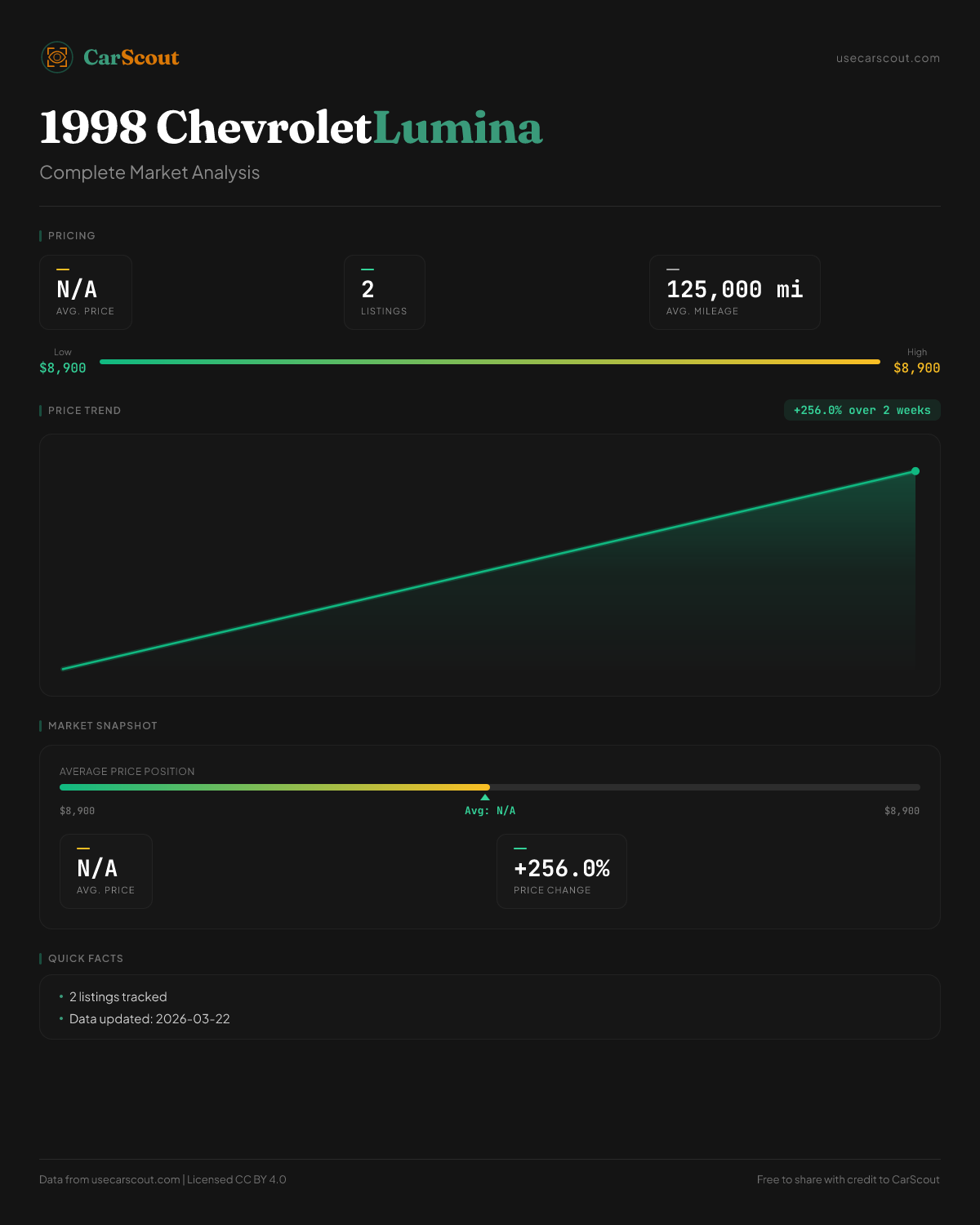 CarScout

usecarscout.com

1998 ChevroletLumina

Complete Market Analysis

PRICING

N/A
AVG. PRICE

2
LISTINGS

125,000 mi
AVG. MILEAGE

Low
$8,900

High
$8,900

PRICE TREND

+256.0% over 2 weeks

MARKET SNAPSHOT

AVERAGE PRICE POSITION

$8,900

Avg: N/A

$8,900

N/A
AVG. PRICE

+256.0%
PRICE CHANGE

QUICK FACTS

• 2 listings tracked
• Data updated: 2026-03-22

Data from usecarscout.com | Licensed CC BY 4.0

Free to share with credit to CarScout