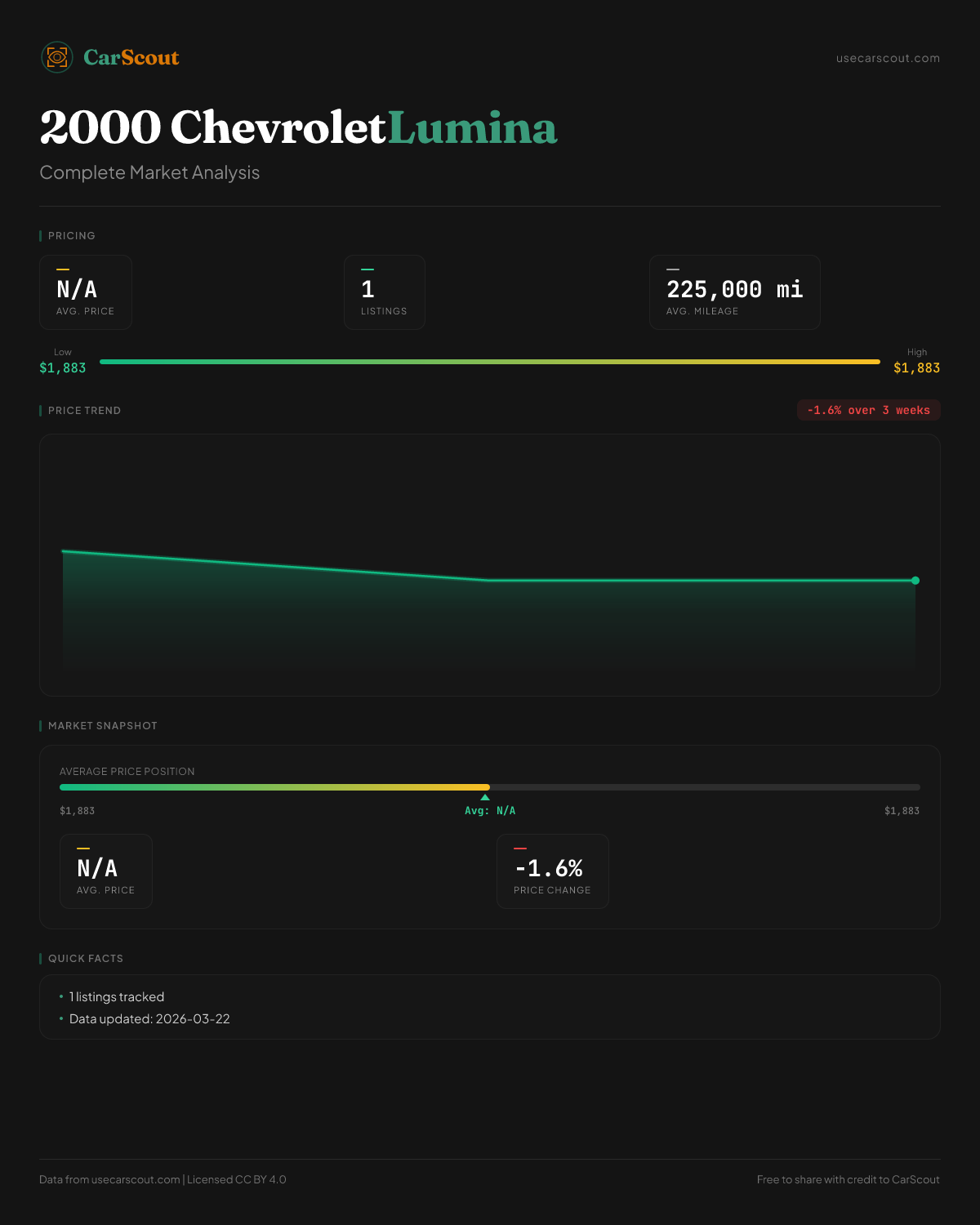 CarScout

usecarscout.com

2000 Chevrolet Lumina

Complete Market Analysis

PRICING

N/A
AVG. PRICE

1
LISTINGS

225,000 mi
AVG. MILEAGE

Low
$1,883

High
$1,883

PRICE TREND

-1.6% over 3 weeks

MARKET SNAPSHOT

AVERAGE PRICE POSITION

$1,883

Avg: N/A

$1,883

N/A
AVG. PRICE

-1.6%
PRICE CHANGE

QUICK FACTS

• 1 listings tracked
• Data updated: 2026-03-22

Data from usecarscout.com | Licensed CC BY 4.0

Free to share with credit to CarScout