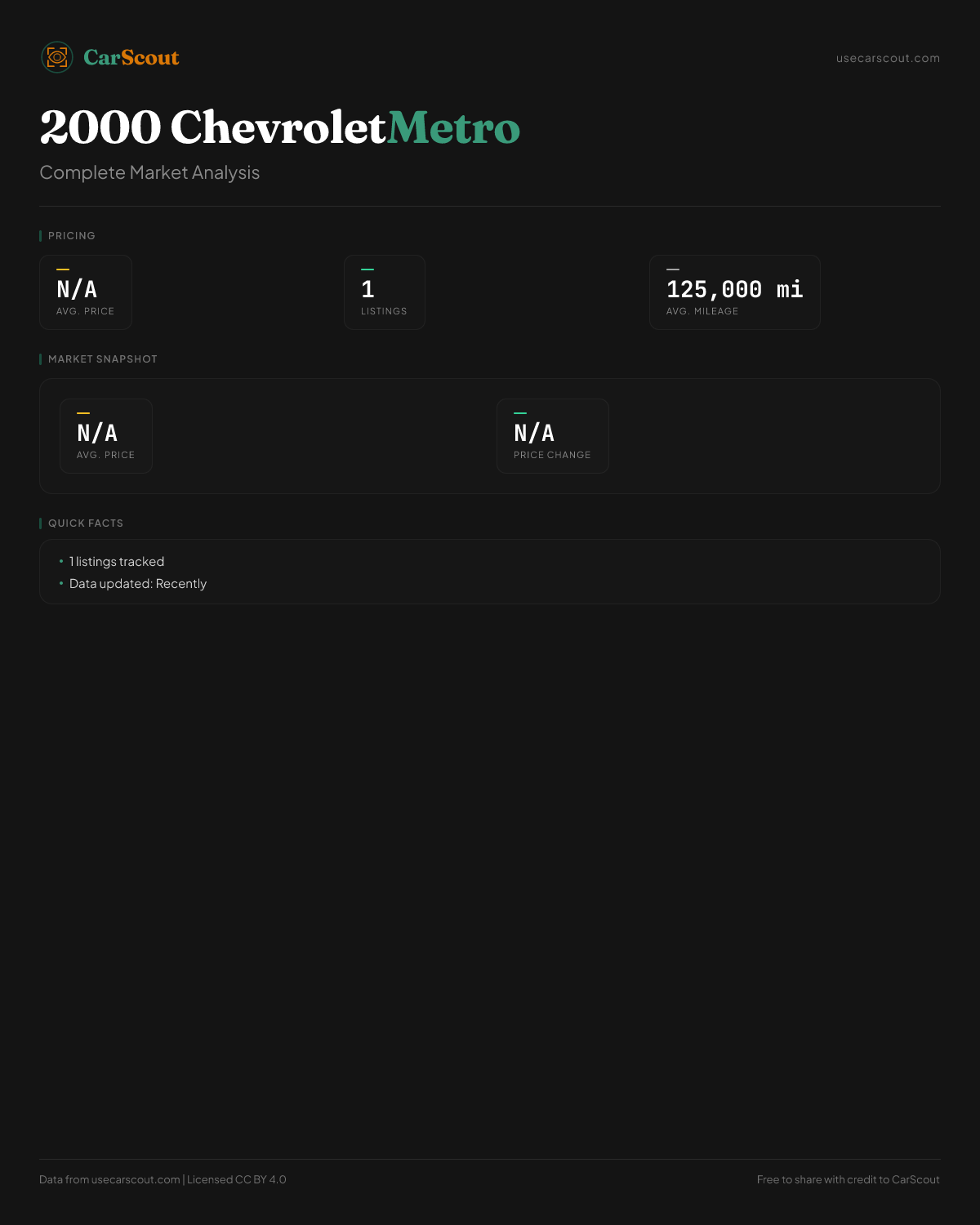 CarScout

usecarscout.com

2000 ChevroletMetro

Complete Market Analysis

PRICING

N/A
AVG. PRICE

1
LISTINGS

125,000 mi
AVG. MILEAGE

MARKET SNAPSHOT

N/A
AVG. PRICE

N/A
PRICE CHANGE

QUICK FACTS

• 1 listings tracked
• Data updated: Recently

Data from usecarscout.com | Licensed CC BY 4.0

Free to share with credit to CarScout