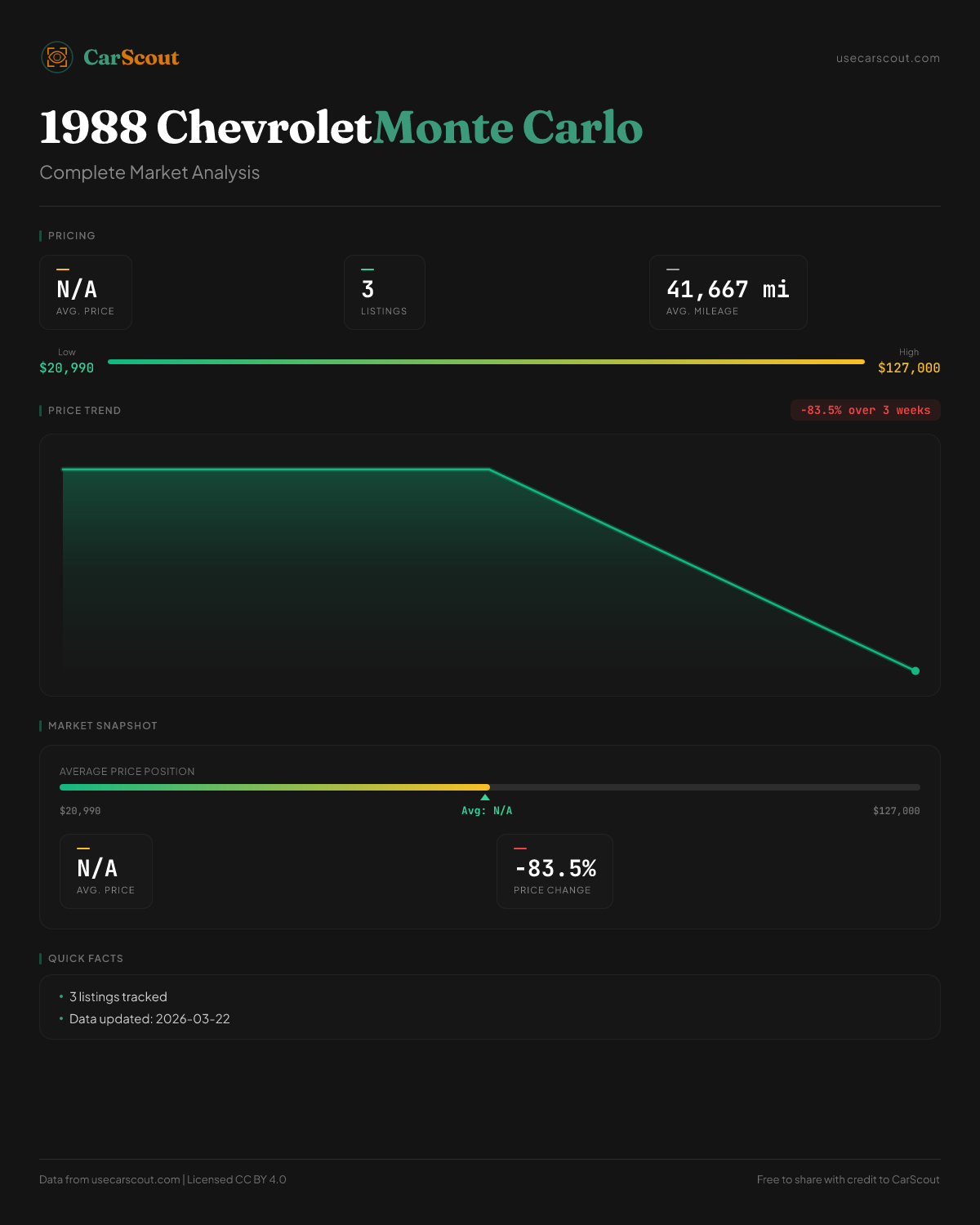 CarScout

usecarscout.com

1988 ChevroletMonte Carlo

Complete Market Analysis

PRICING

N/A
AVG. PRICE

3
LISTINGS

41,667 mi
AVG. MILEAGE

Low
$20,990

High
$127,000

PRICE TREND

-83.5% over 3 weeks

MARKET SNAPSHOT

AVERAGE PRICE POSITION

$20,990

Avg: N/A

$127,000

N/A
AVG. PRICE

-83.5%
PRICE CHANGE

QUICK FACTS

• 3 listings tracked
• Data updated: 2026-03-22

Data from usecarscout.com | Licensed CC BY 4.0

Free to share with credit to CarScout