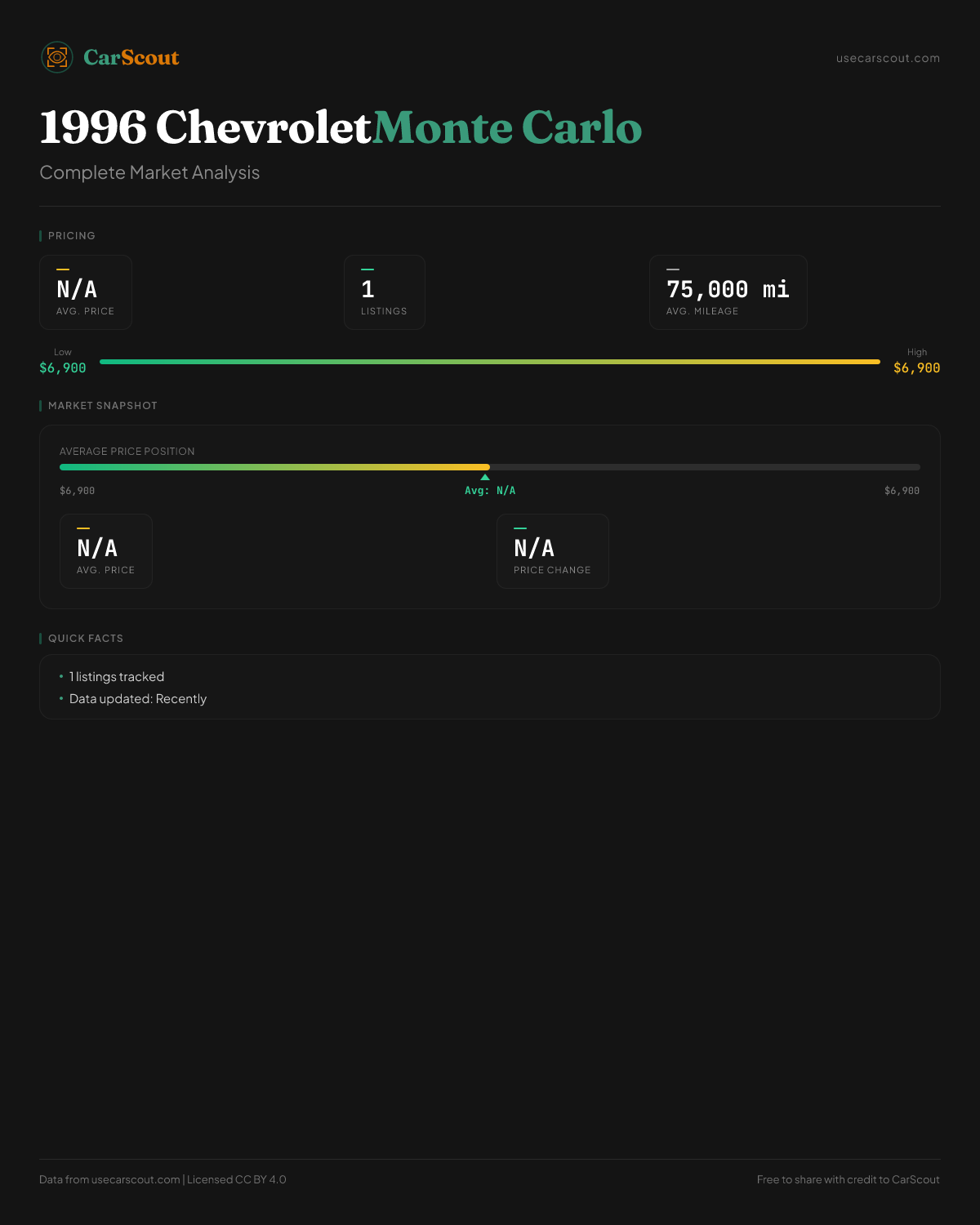 CarScout

usecarscout.com

1996 ChevroletMonte Carlo

Complete Market Analysis

PRICING

N/A
AVG. PRICE

1
LISTINGS

75,000 mi
AVG. MILEAGE

Low
$6,900

High
$6,900

MARKET SNAPSHOT

AVERAGE PRICE POSITION

$6,900
Avg: N/A
$6,900

N/A
AVG. PRICE

N/A
PRICE CHANGE

QUICK FACTS

• 1 listings tracked
• Data updated: Recently

Data from usecarscout.com | Licensed CC BY 4.0

Free to share with credit to CarScout