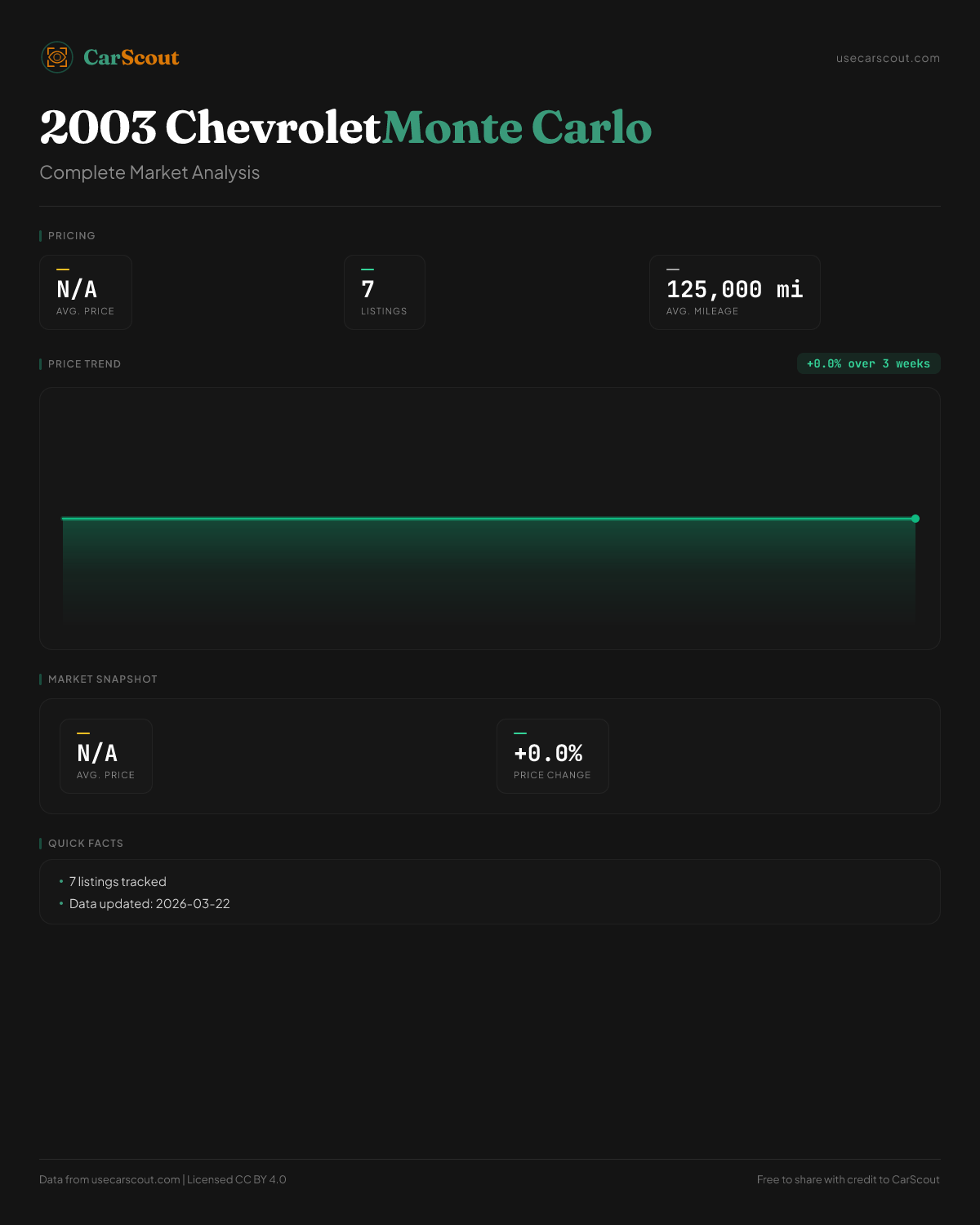 CarScout

usecarscout.com

2003 Chevrolet Monte Carlo

Complete Market Analysis

PRICING

N/A
AVG. PRICE

7
LISTINGS

125,000 mi
AVG. MILEAGE

PRICE TREND

+0.0% over 3 weeks

MARKET SNAPSHOT

N/A
AVG. PRICE

+0.0%
PRICE CHANGE

QUICK FACTS

• 7 listings tracked
• Data updated: 2026-03-22

Data from usecarscout.com | Licensed CC BY 4.0

Free to share with credit to CarScout