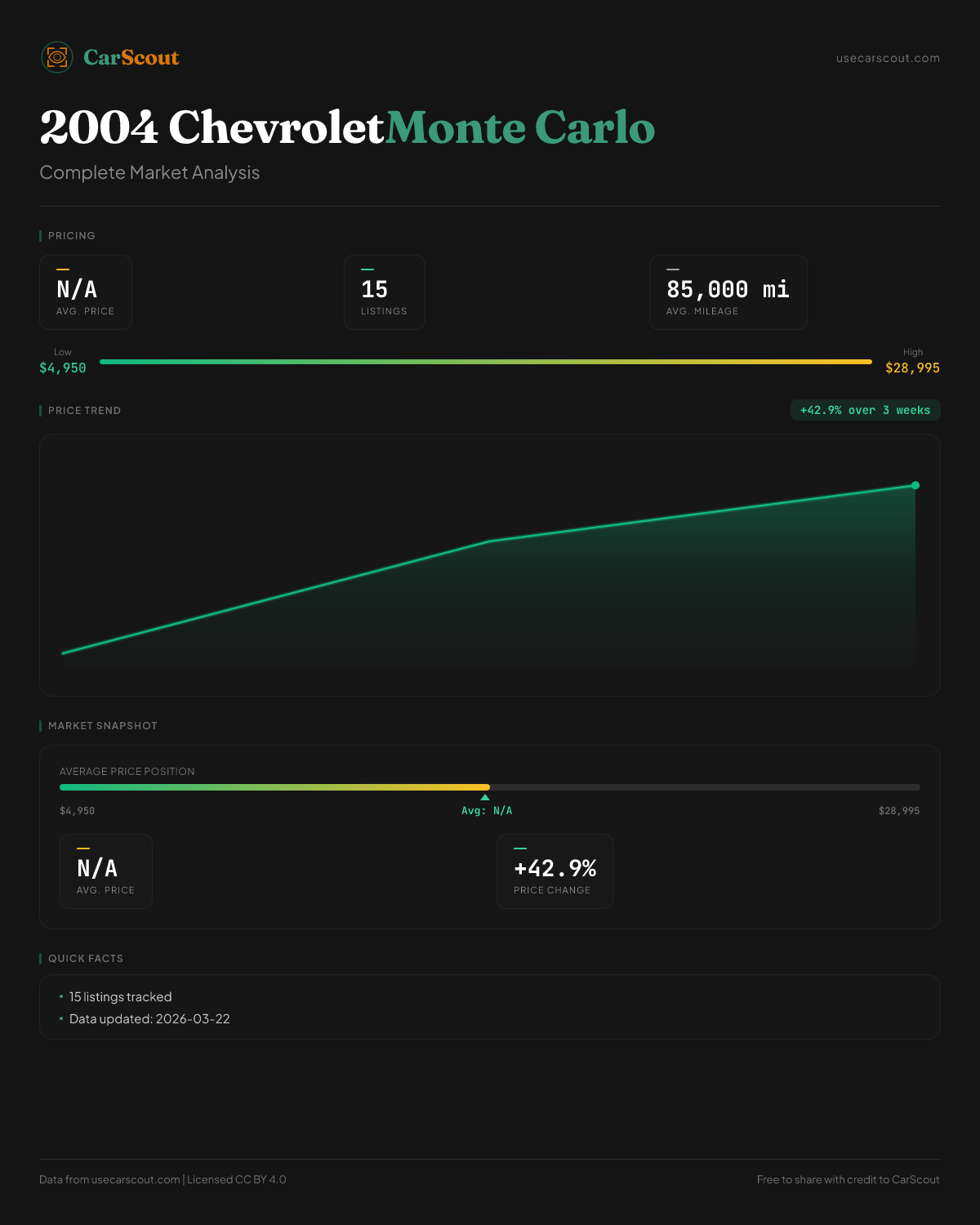 CarScout

usecarscout.com

2004 ChevroletMonte Carlo

Complete Market Analysis

PRICING

N/A
AVG. PRICE

15
LISTINGS

85,000 mi
AVG. MILEAGE

Low
$4,950

High
$28,995

PRICE TREND

+42.9% over 3 weeks

MARKET SNAPSHOT

AVERAGE PRICE POSITION

$4,950

Avg: N/A

$28,995

N/A
AVG. PRICE

+42.9%
PRICE CHANGE

QUICK FACTS

• 15 listings tracked
• Data updated: 2026-03-22

Data from usecarscout.com | Licensed CC BY 4.0

Free to share with credit to CarScout