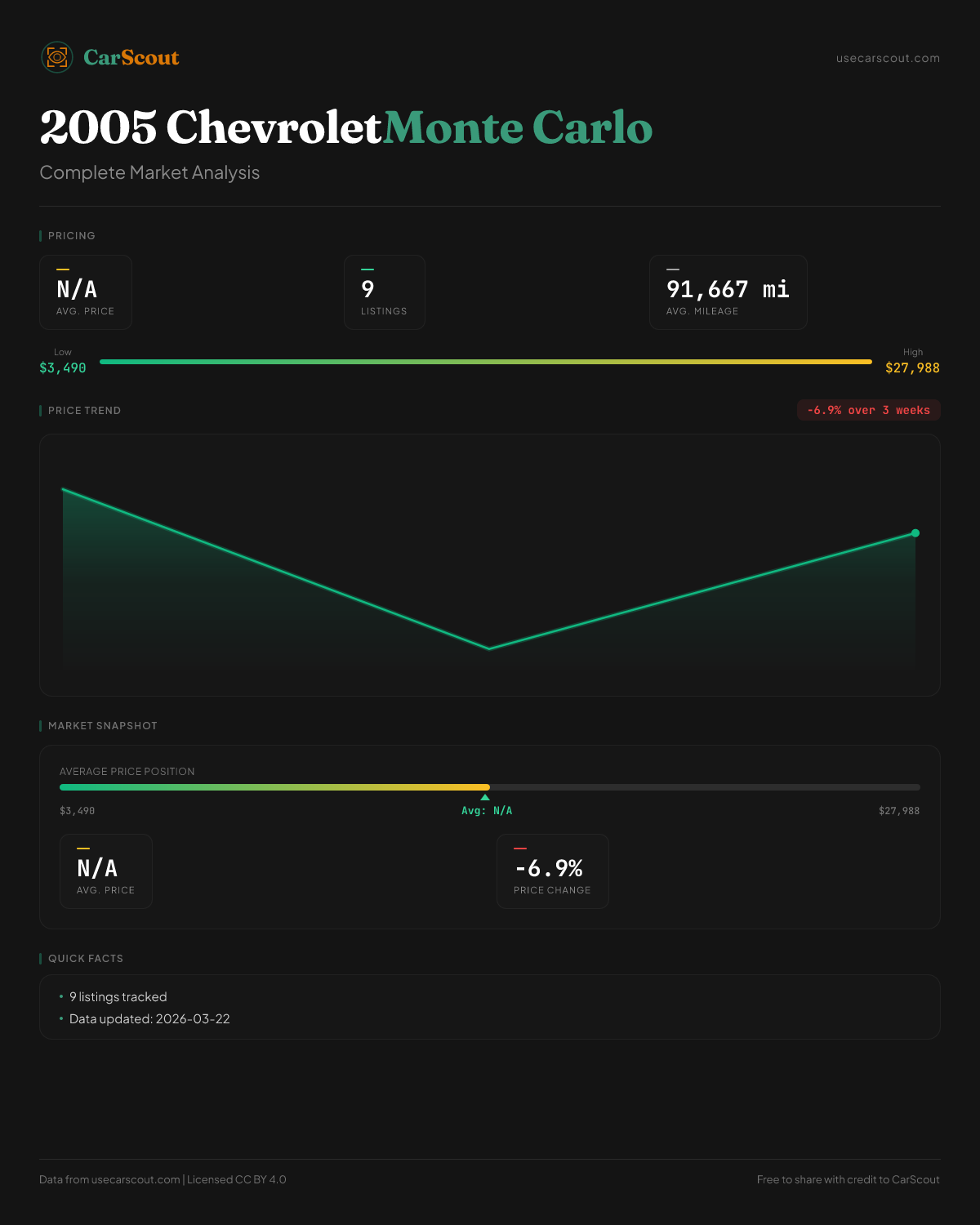 CarScout

usecarscout.com

2005 Chevrolet Monte Carlo

Complete Market Analysis

PRICING

N/A
AVG. PRICE

9
LISTINGS

91,667 mi
AVG. MILEAGE

Low
$3,490

High
$27,988

PRICE TREND

-6.9% over 3 weeks

MARKET SNAPSHOT

AVERAGE PRICE POSITION

$3,490

Avg: N/A

$27,988

N/A
AVG. PRICE

-6.9%
PRICE CHANGE

QUICK FACTS

• 9 listings tracked
• Data updated: 2026-03-22

Data from usecarscout.com | Licensed CC BY 4.0

Free to share with credit to CarScout