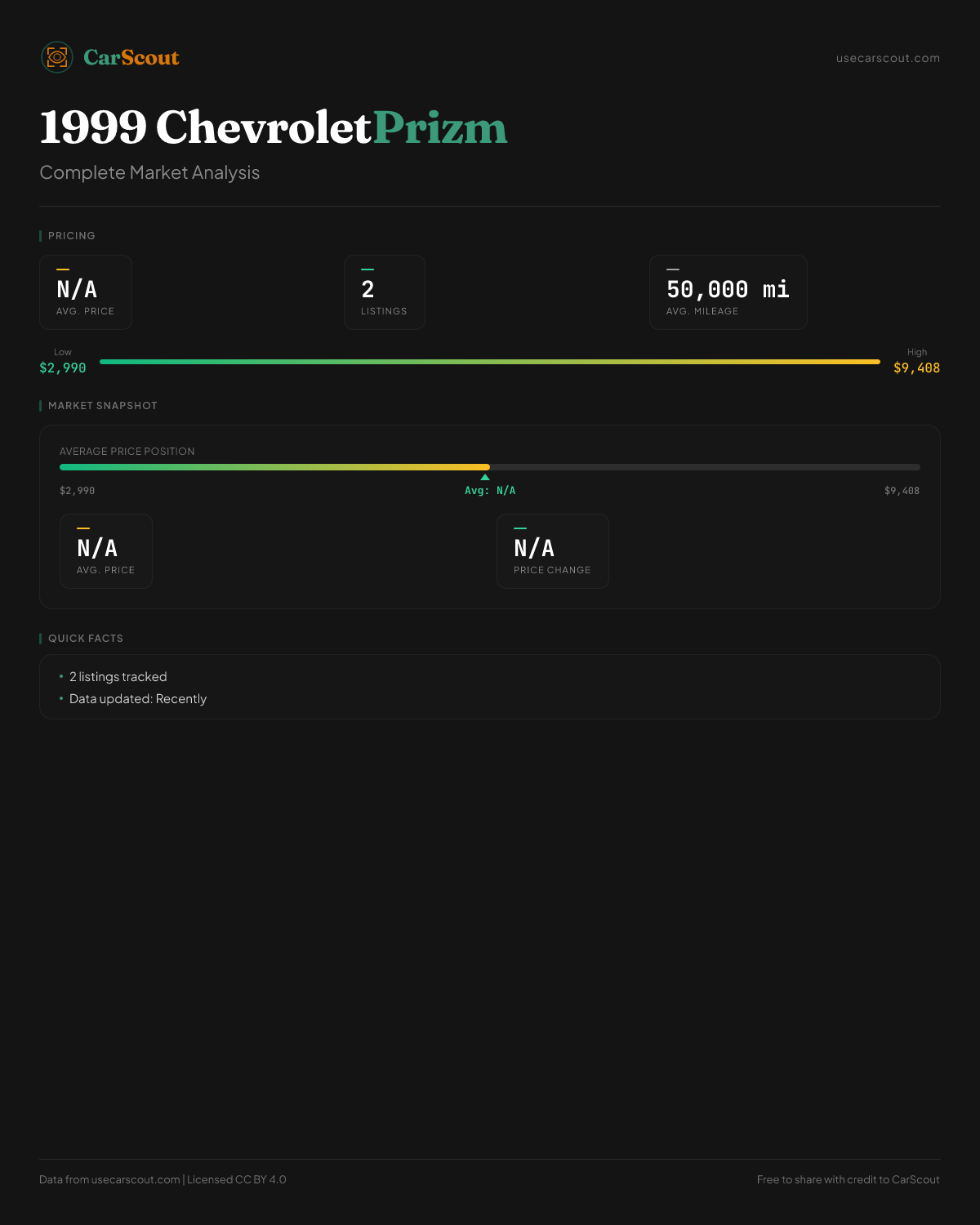 CarScout

usecarscout.com

1999 Chevrolet Prizm

Complete Market Analysis

PRICING

N/A
AVG. PRICE

2
LISTINGS

50,000 mi
AVG. MILEAGE

Low
$2,990

High
$9,408

MARKET SNAPSHOT

AVERAGE PRICE POSITION

$2,990

Avg: N/A

$9,408

N/A
AVG. PRICE

N/A
PRICE CHANGE

QUICK FACTS

• 2 listings tracked
• Data updated: Recently

Data from usecarscout.com | Licensed CC BY 4.0

Free to share with credit to CarScout