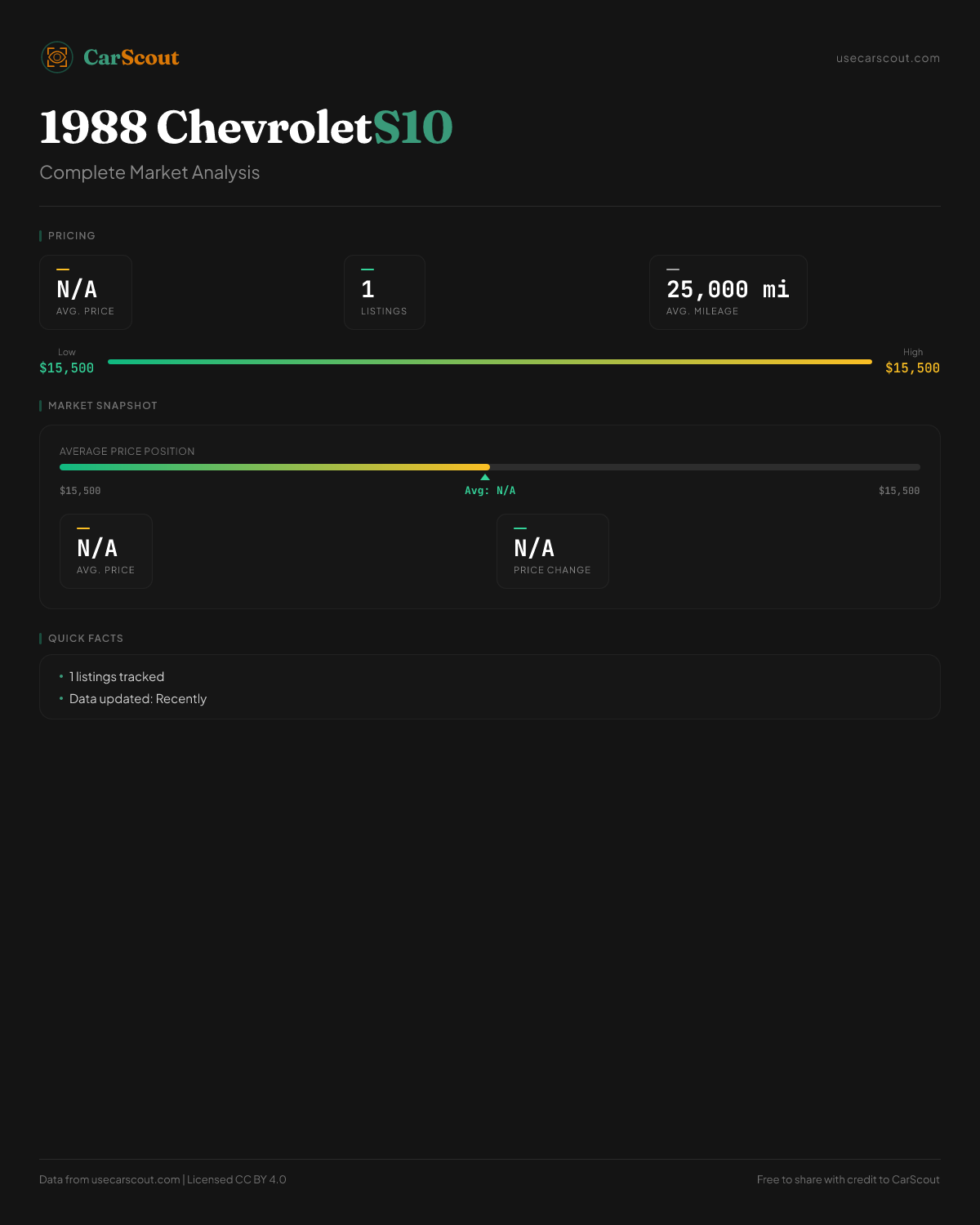 CarScout

usecarscout.com

1988 ChevroletS10

Complete Market Analysis

PRICING

N/A
AVG. PRICE

1
LISTINGS

25,000 mi
AVG. MILEAGE

Low
$15,500

High
$15,500

MARKET SNAPSHOT

AVERAGE PRICE POSITION

$15,500

Avg: N/A

$15,500

N/A
AVG. PRICE

N/A
PRICE CHANGE

QUICK FACTS

• 1 listings tracked
• Data updated: Recently

Data from usecarscout.com | Licensed CC BY 4.0

Free to share with credit to CarScout